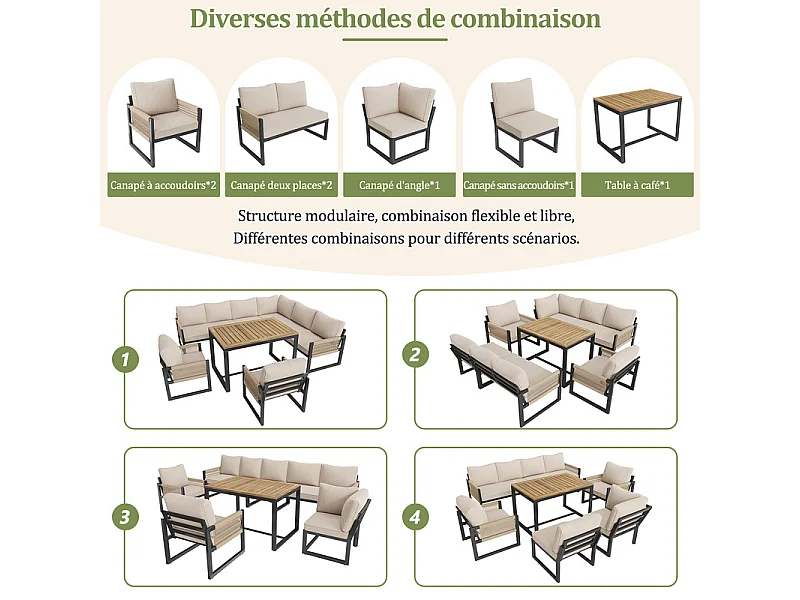 Diverses méthodes de combinaison

Canapé à accoudoirs*2

Canapé deux places*2

Canapé d'angle*1

Canapé sans accoudoirs*1

Table à café*1

Structure modulaire, combinaison flexible et libre,
Différentes combinaisons pour différents scénarios.

1

2

3

4