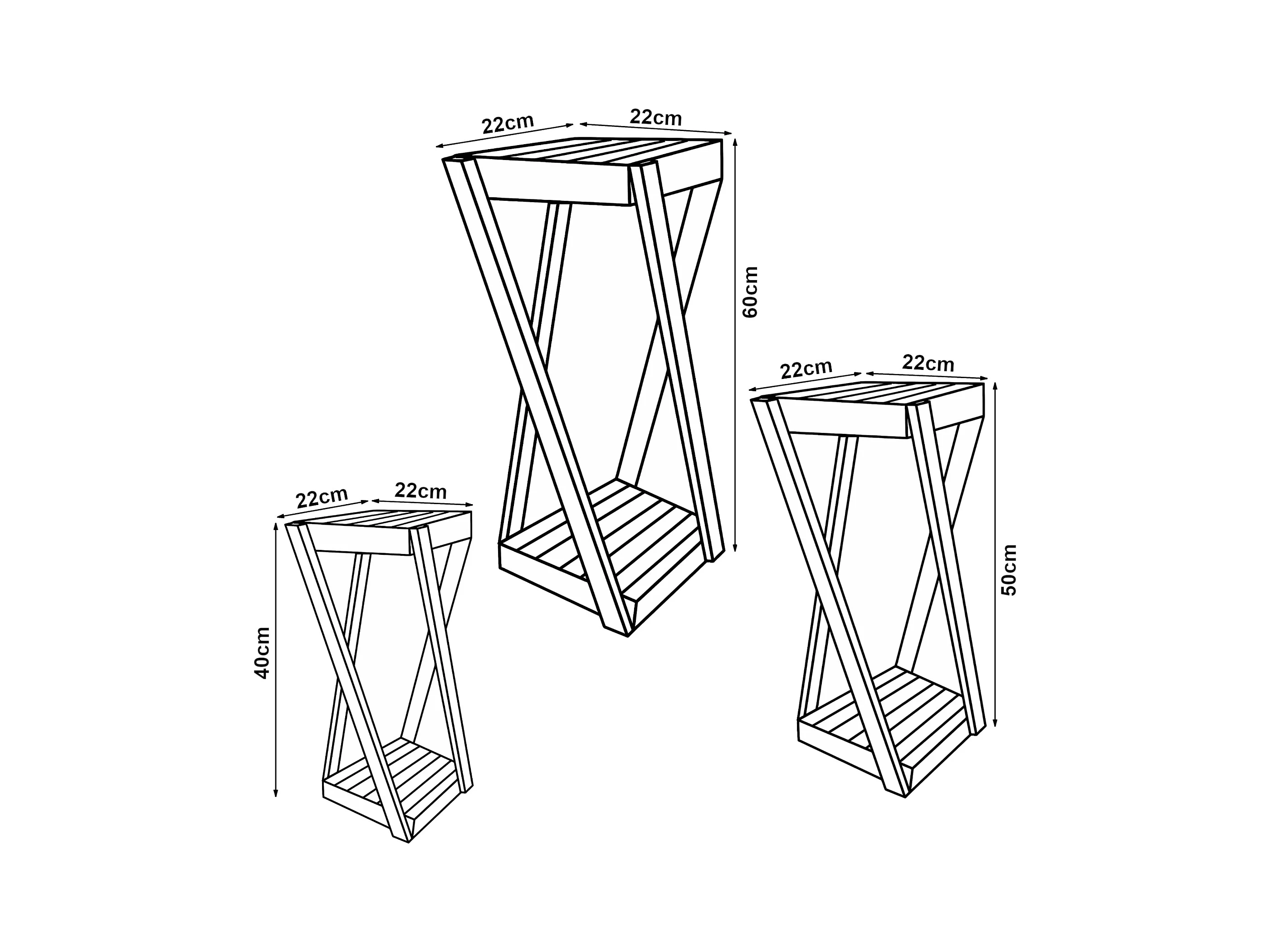 22cm 22cm

60cm

22cm 22cm

50cm

22cm 22cm

40cm