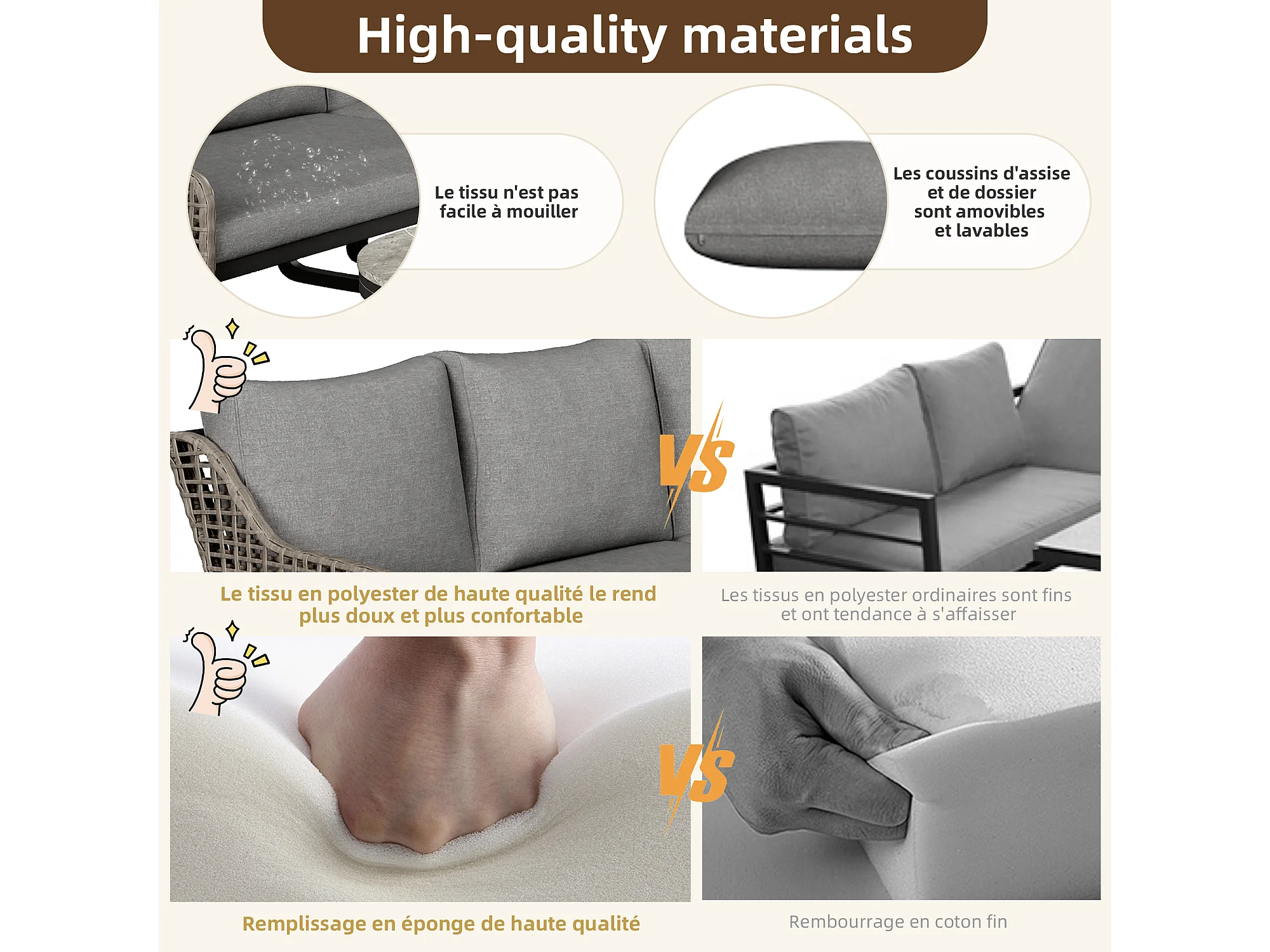 High-quality materials

Le tissu n'est pas facile à mouiller

Les coussins d'assise et de dossier sont amovibles et lavables

VS

Le tissu en polyester de haute qualité le rend plus doux et plus confortable

Les tissus en polyester ordinaires sont fins et ont tendance à s'affaisser

VS

Remplissage en éponge de haute qualité

Rembourrage en coton fin