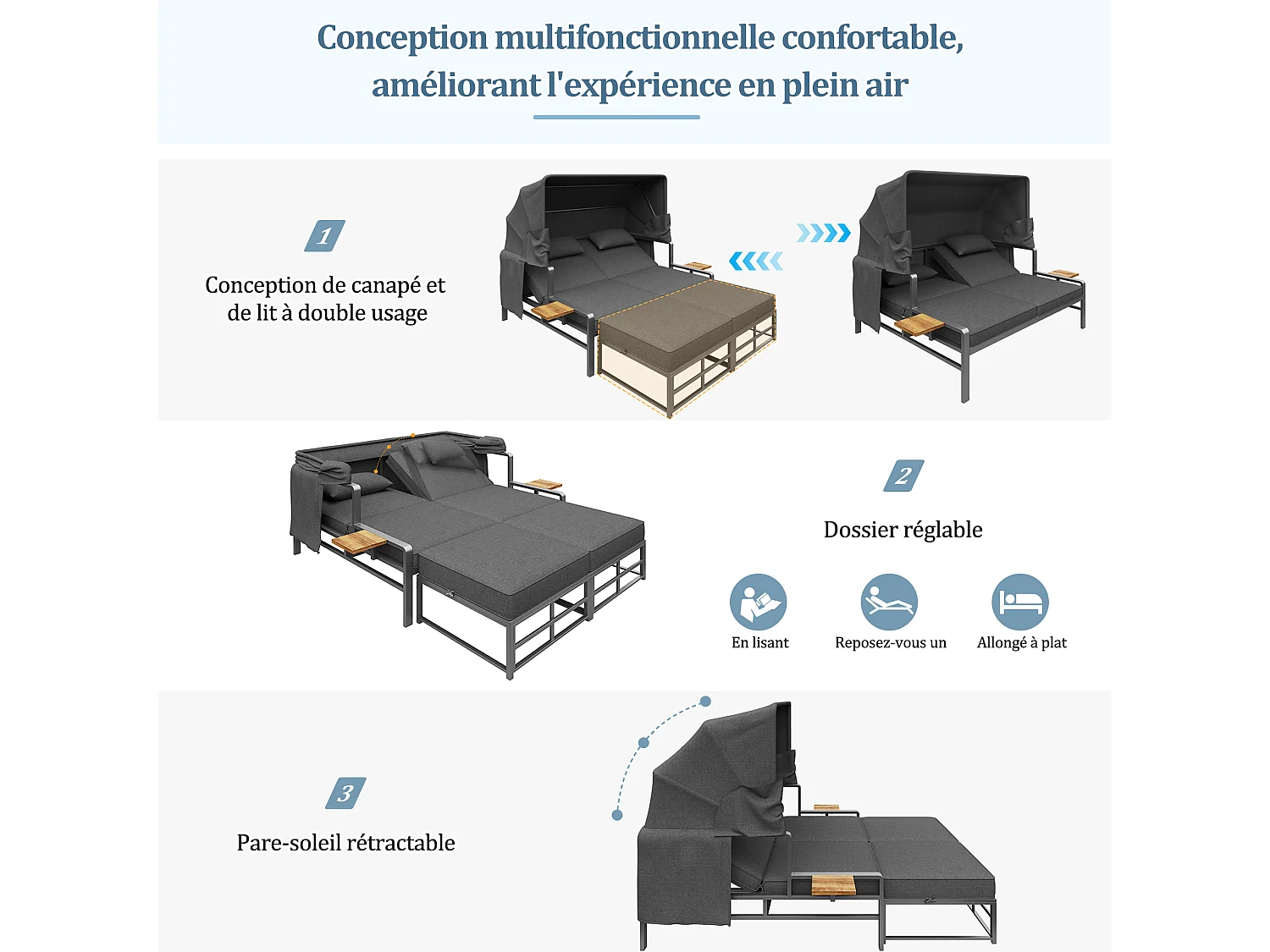 Conception multifonctionnelle confortable, améliorant l'expérience en plein air

1

Conception de canapé et de lit à double usage

2

Dossier réglable

En lisant

Reposez-vous un

Allongé à plat

3

Pare-soleil rétractable