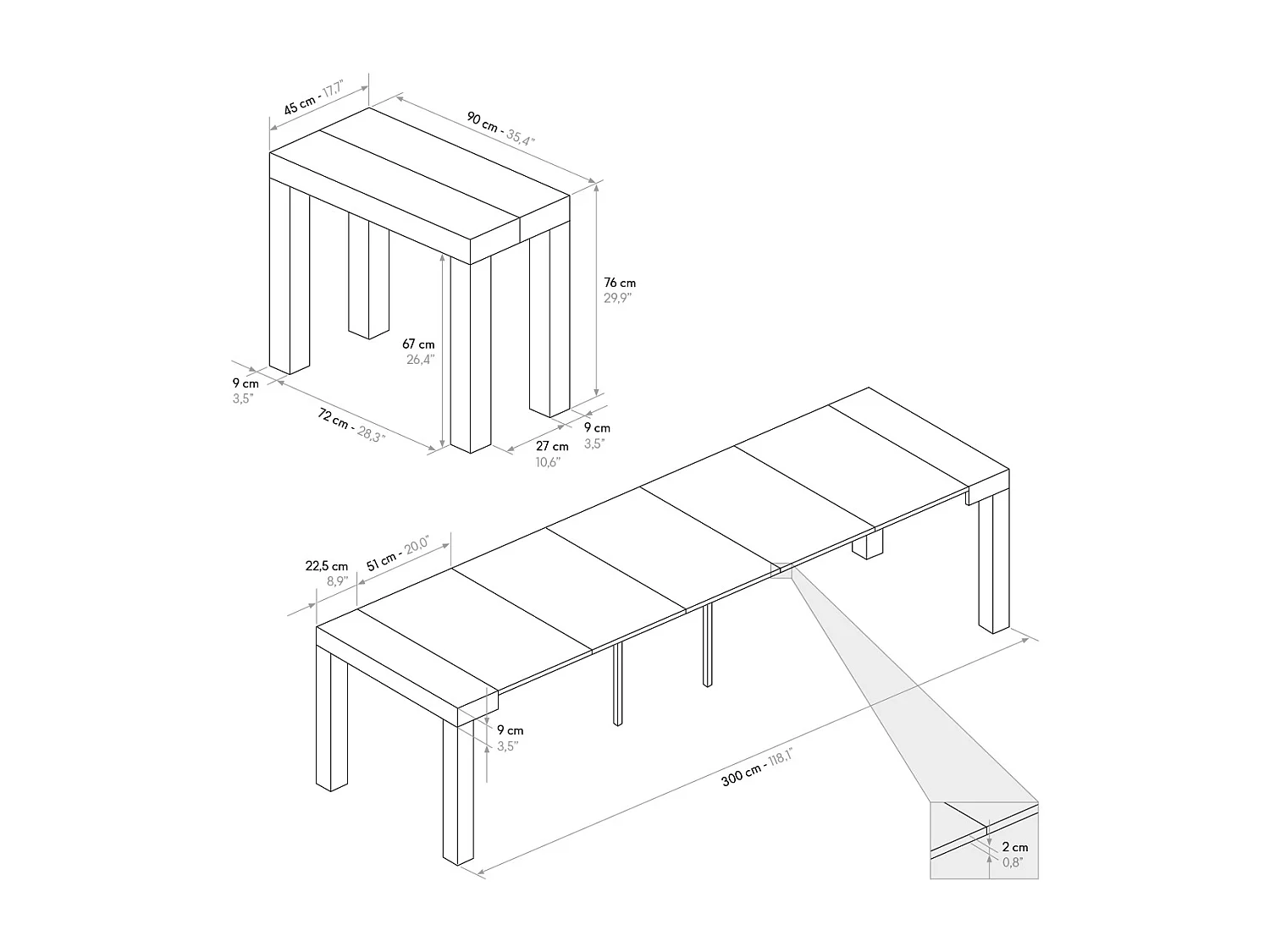 45 cm - 17,7"

90 cm - 35,4"

76 cm
29,9"

67 cm
26,4"

9 cm
3,5"

72 cm - 28,3"

27 cm
10,6"

9 cm
3,5"

22,5 cm
8,9"

51 cm - 20,0"

9 cm
3,5"

300 cm - 118,1"

2 cm
0,8"