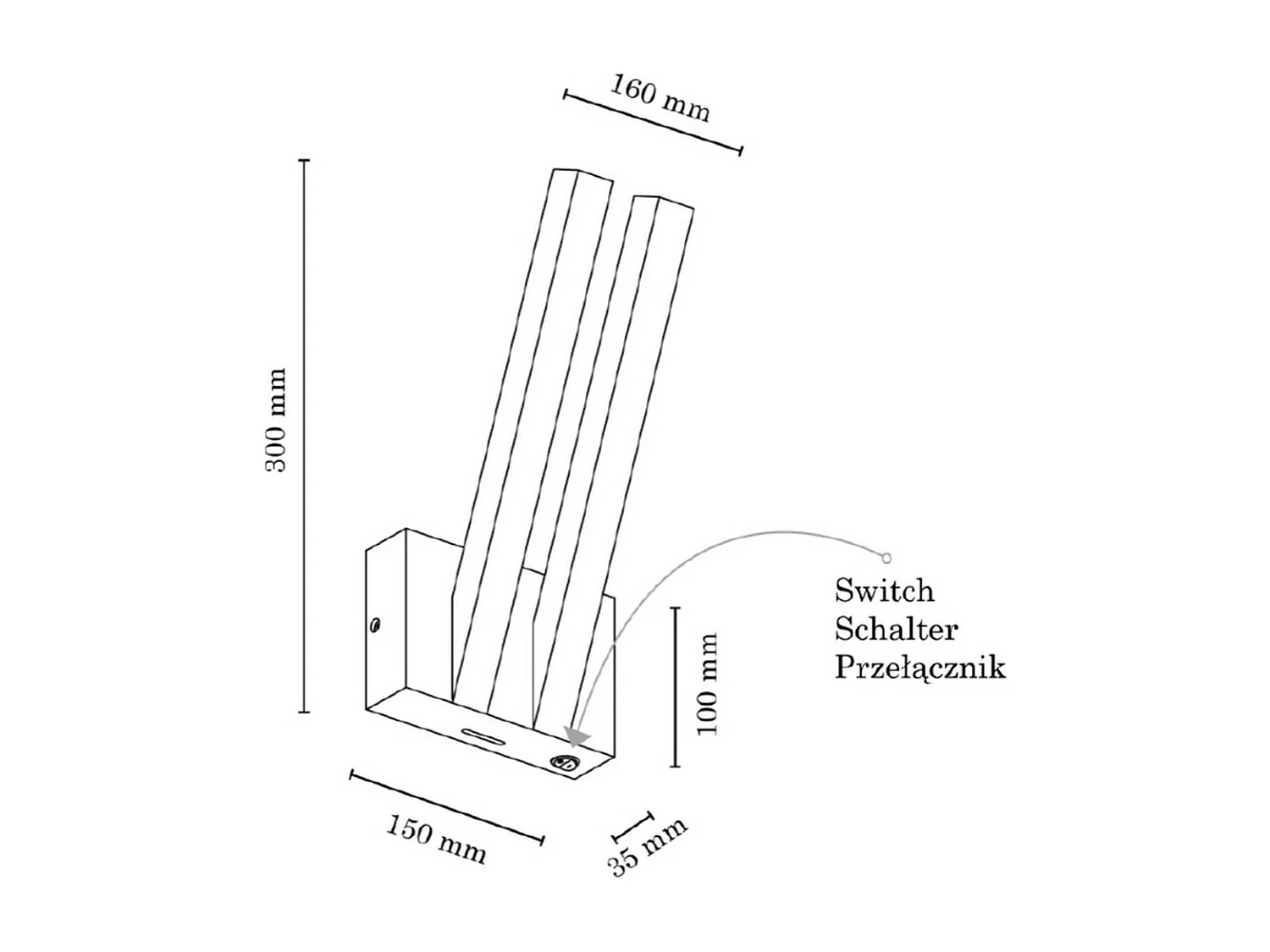 160 mm

300 mm

Switch
Schalter
Przełącznik

100 mm

150 mm

35 mm