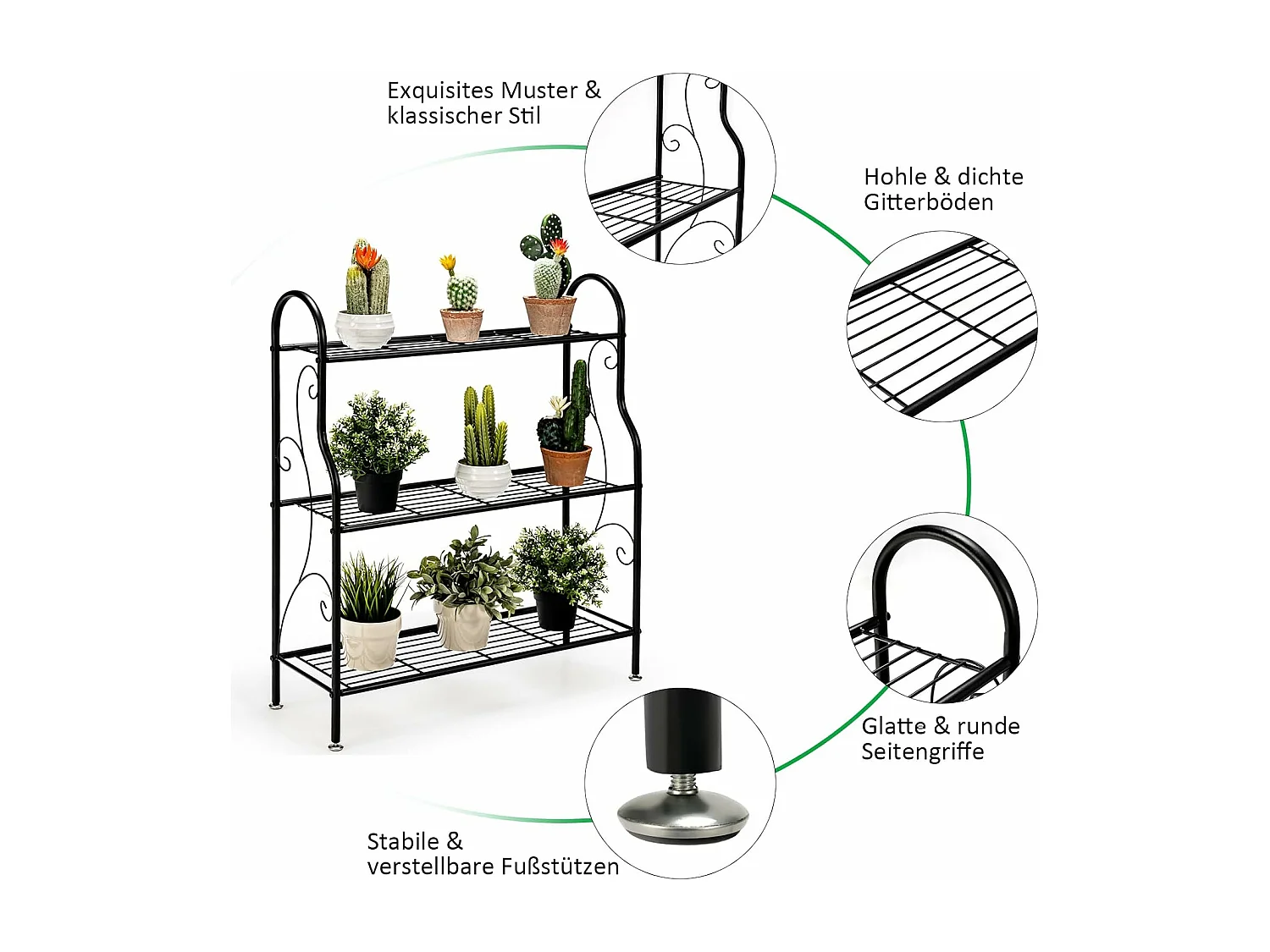 Exquisites Muster & klassischer Stil

Hohle & dichte Gitterböden

Glatte & runde Seitengriffe

Stabile & verstellbare Fußstützen