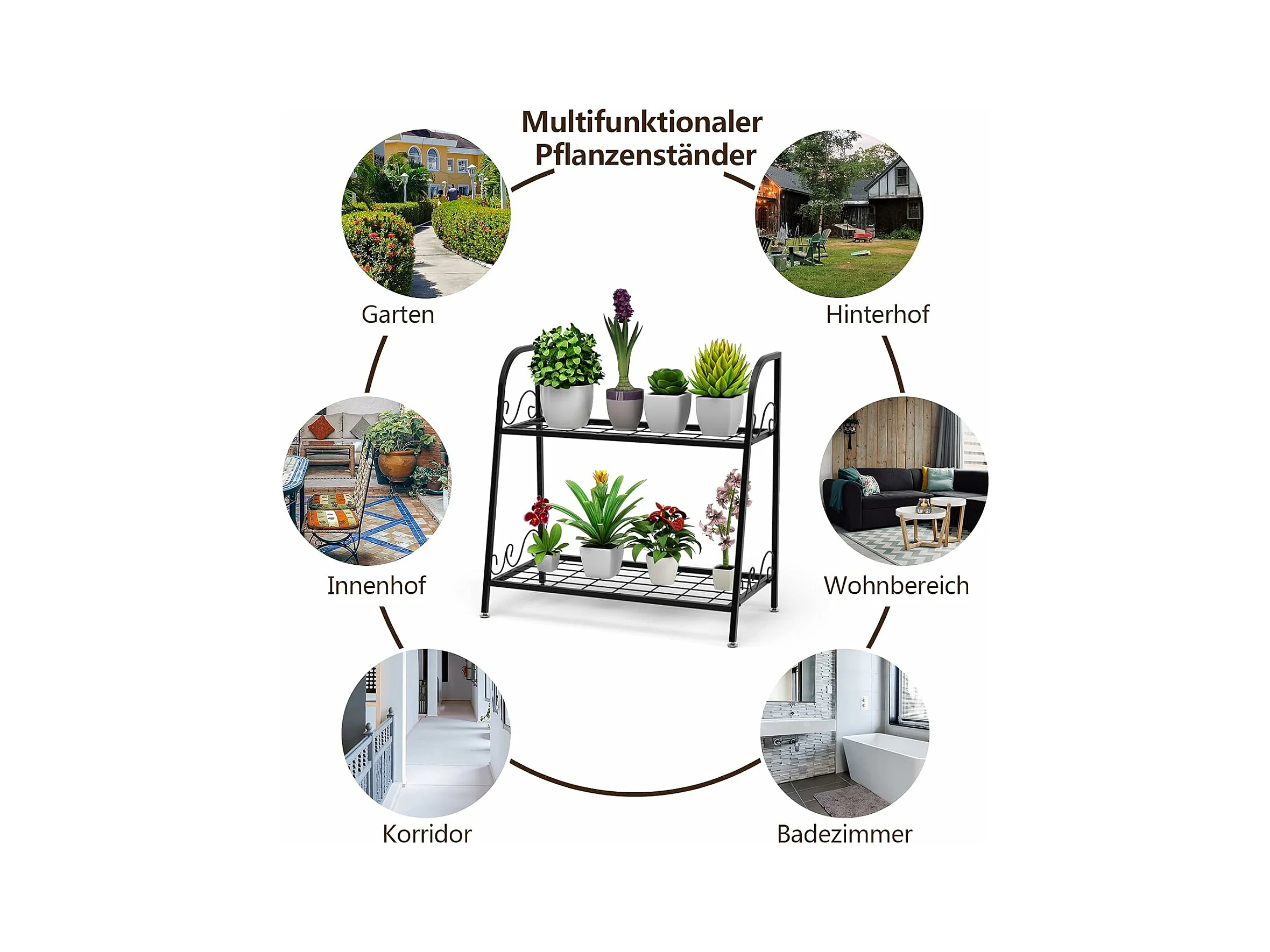 Multifunktionaler Pflanzenständer

Garten

Hinterhof

Innenhof

Wohnbereich

Korridor

Badezimmer