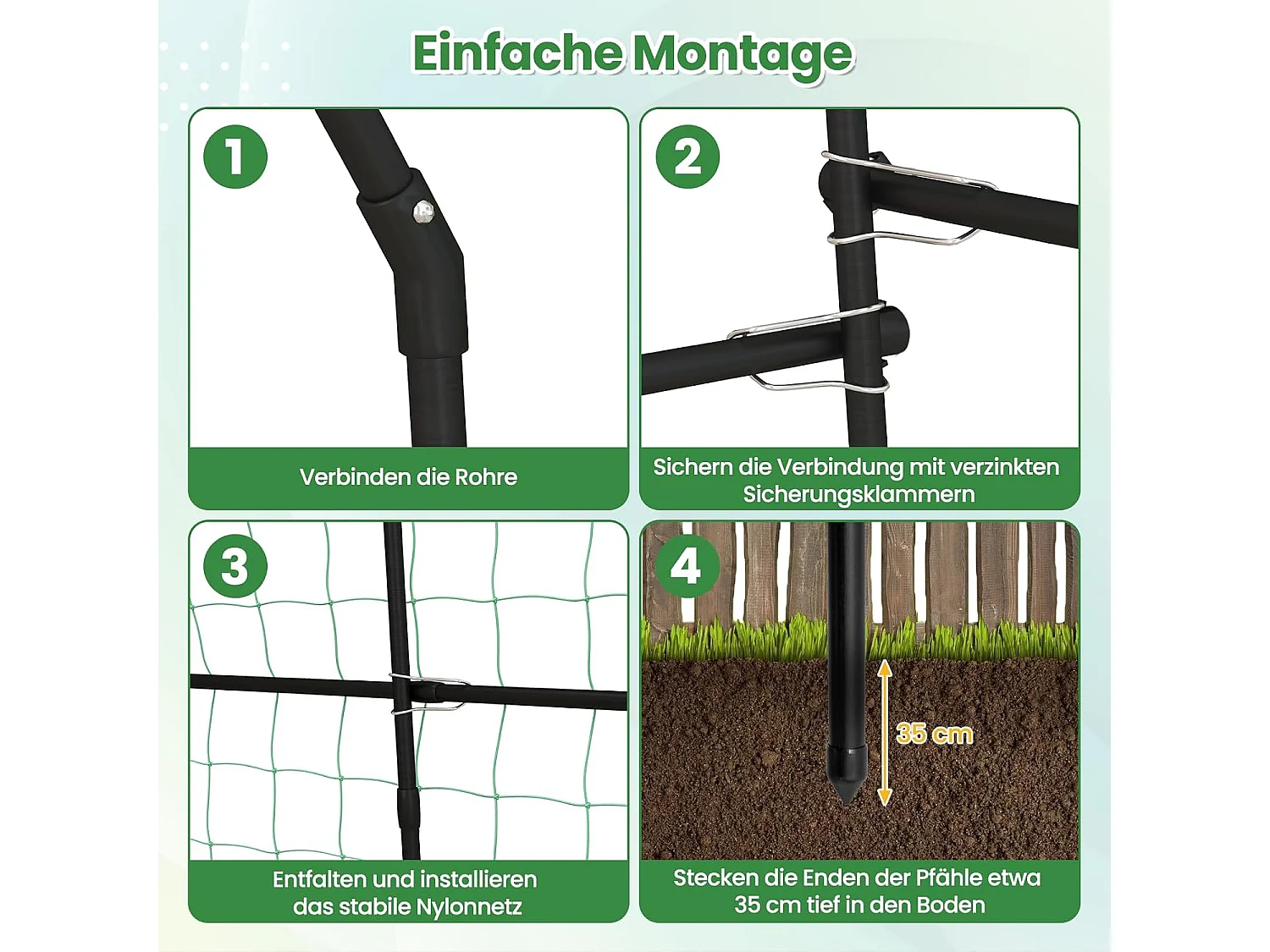 Einfache Montage

1

Verbinden die Rohre

2

Sichern die Verbindung mit verzinkten Sicherungsklammern

3

Entfalten und installieren das stabile Nylonnetz

4

35 cm

Stecken die Enden der Pfähle etwa 35 cm tief in den Boden