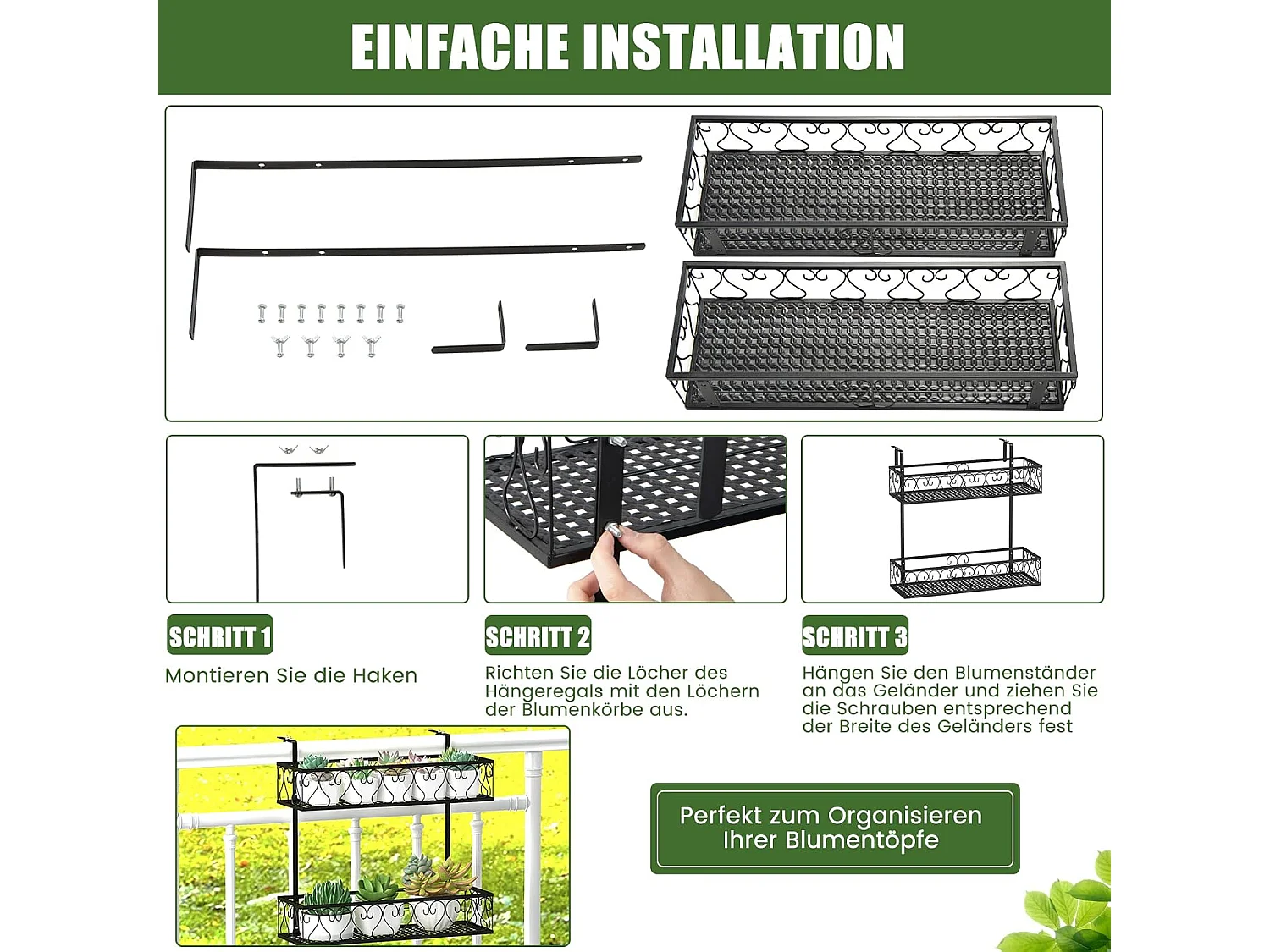 EINFACHE INSTALLATION

SCHRITT 1

Montieren Sie die Haken

SCHRITT 2

Richten Sie die Löcher des Hängeregals mit den Löchern der Blumenkörbe aus.

SCHRITT 3

Hängen Sie den Blumenständer an das Geländer und ziehen Sie die Schrauben entsprechend der Breite des Geländers fest

Perfekt zum Organisieren Ihrer Blumentöpfe