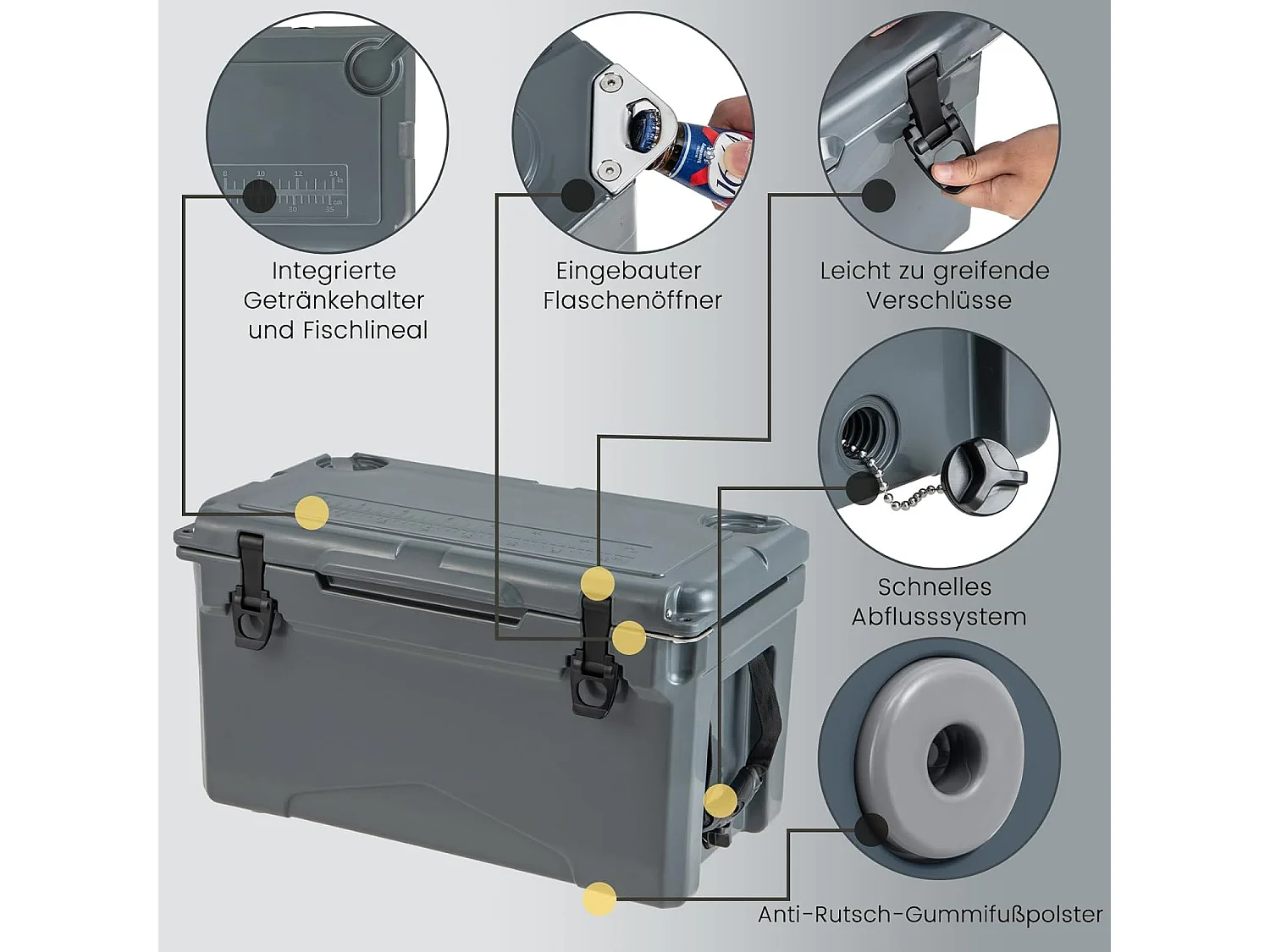 8 10 12 14 in
30 35 cm

Integrierte Getränkehalter und Fischlineal

Eingebauter Flaschenöffner

Leicht zu greifende Verschlüsse

Schnelles Abflusssystem

Anti-Rutsch-Gummifußpolster