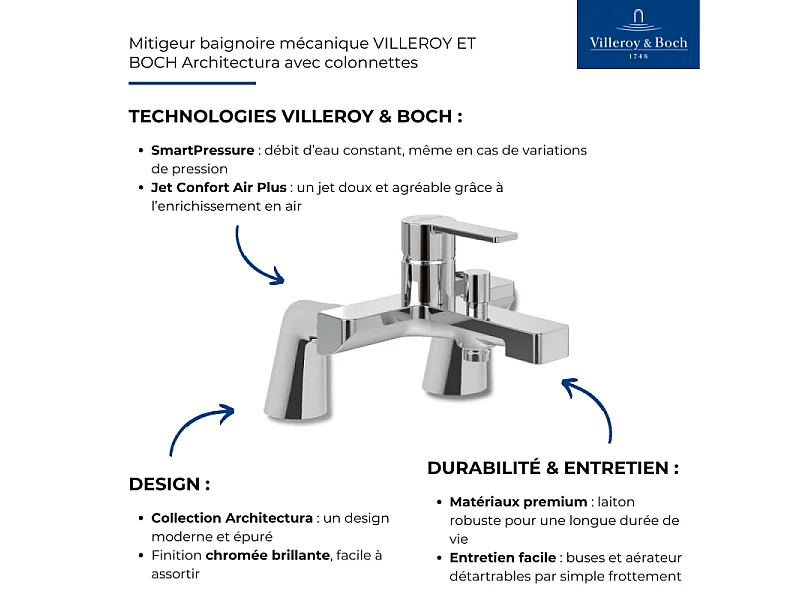 Mitigeur baignoire mécanique VILLEROY ET BOCH Architectura avec colonnettes

Villeroy & Boch
1748

TECHNOLOGIES VILLEROY & BOCH :

• SmartPressure : débit d'eau constant, même en cas de variations de pression
• Jet Confort Air Plus : un jet doux et agréable grâce à l'enrichissement en air

DESIGN :

• Collection Architectura : un design moderne et épuré
• Finition chromée brillante, facile à assortir

DURABILITÉ & ENTRETIEN :

• Matériaux premium : laiton robuste pour une longue durée de vie
• Entretien facile : buses et aérateur détartrables par simple frottement