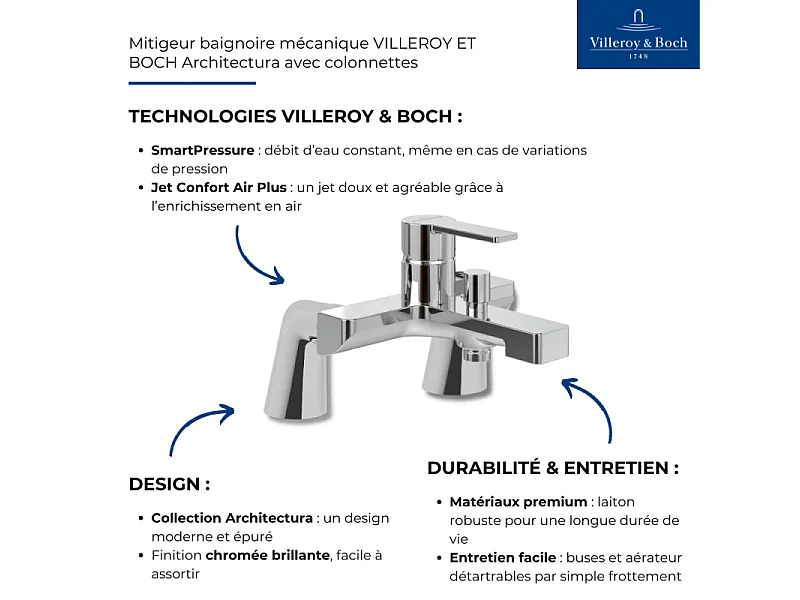 Mitigeur baignoire mécanique VILLEROY ET BOCH Architectura avec colonnettes

Villeroy & Boch
1748

TECHNOLOGIES VILLEROY & BOCH :

• SmartPressure : débit d'eau constant, même en cas de variations de pression
• Jet Confort Air Plus : un jet doux et agréable grâce à l'enrichissement en air

DESIGN :

• Collection Architectura : un design moderne et épuré
• Finition chromée brillante, facile à assortir

DURABILITÉ & ENTRETIEN :

• Matériaux premium : laiton robuste pour une longue durée de vie
• Entretien facile : buses et aérateur détartrables par simple frottement