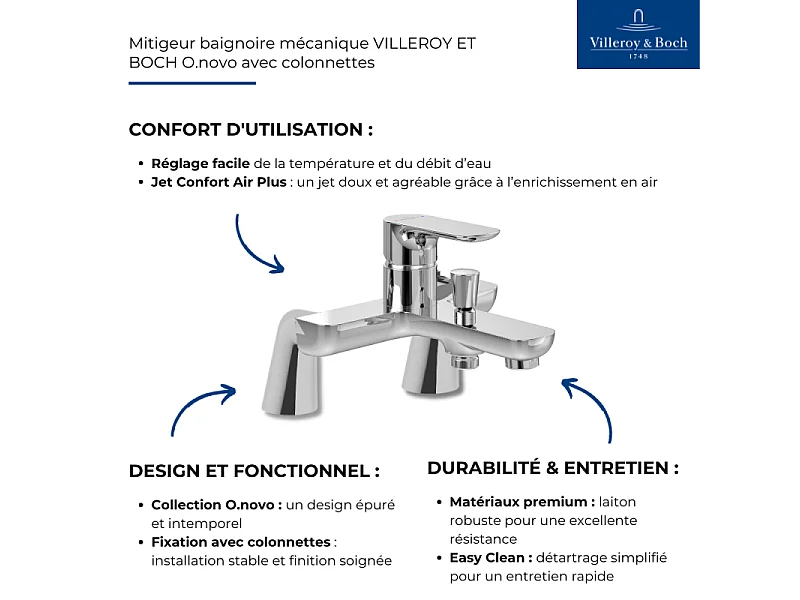 Mitigeur baignoire mécanique VILLEROY ET BOCH O.novo avec colonnettes

Villeroy & Boch
1748

CONFORT D'UTILISATION :

• Réglage facile de la température et du débit d'eau
• Jet Confort Air Plus : un jet doux et agréable grâce à l'enrichissement en air

DESIGN ET FONCTIONNEL :

• Collection O.novo : un design épuré et intemporel
• Fixation avec colonnettes : installation stable et finition soignée

DURABILITÉ & ENTRETIEN :

• Matériaux premium : laiton robuste pour une excellente résistance
• Easy Clean : détartrage simplifié pour un entretien rapide