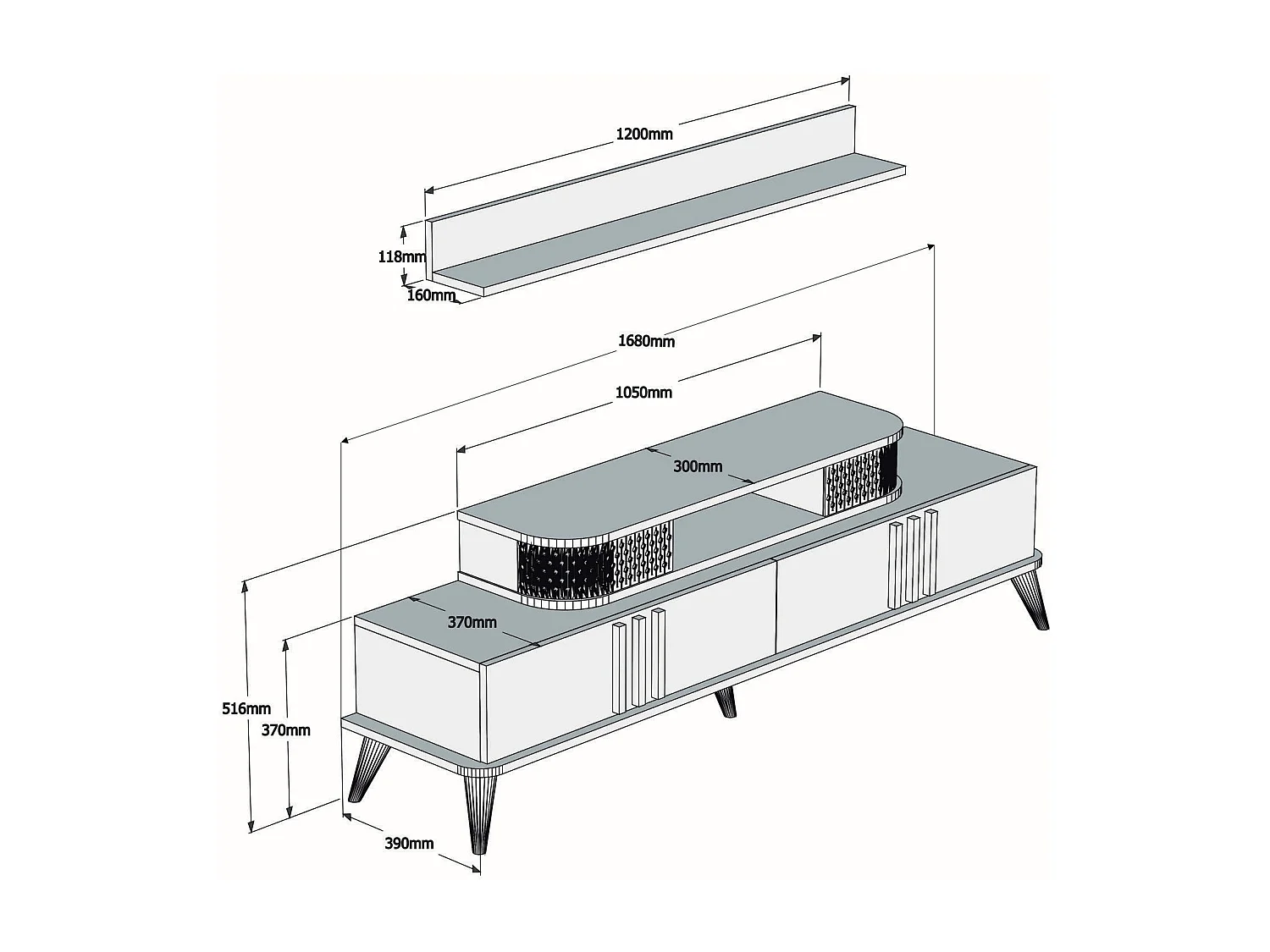 1200mm

118mm

160mm

1680mm

1050mm

300mm

370mm

516mm

370mm

390mm