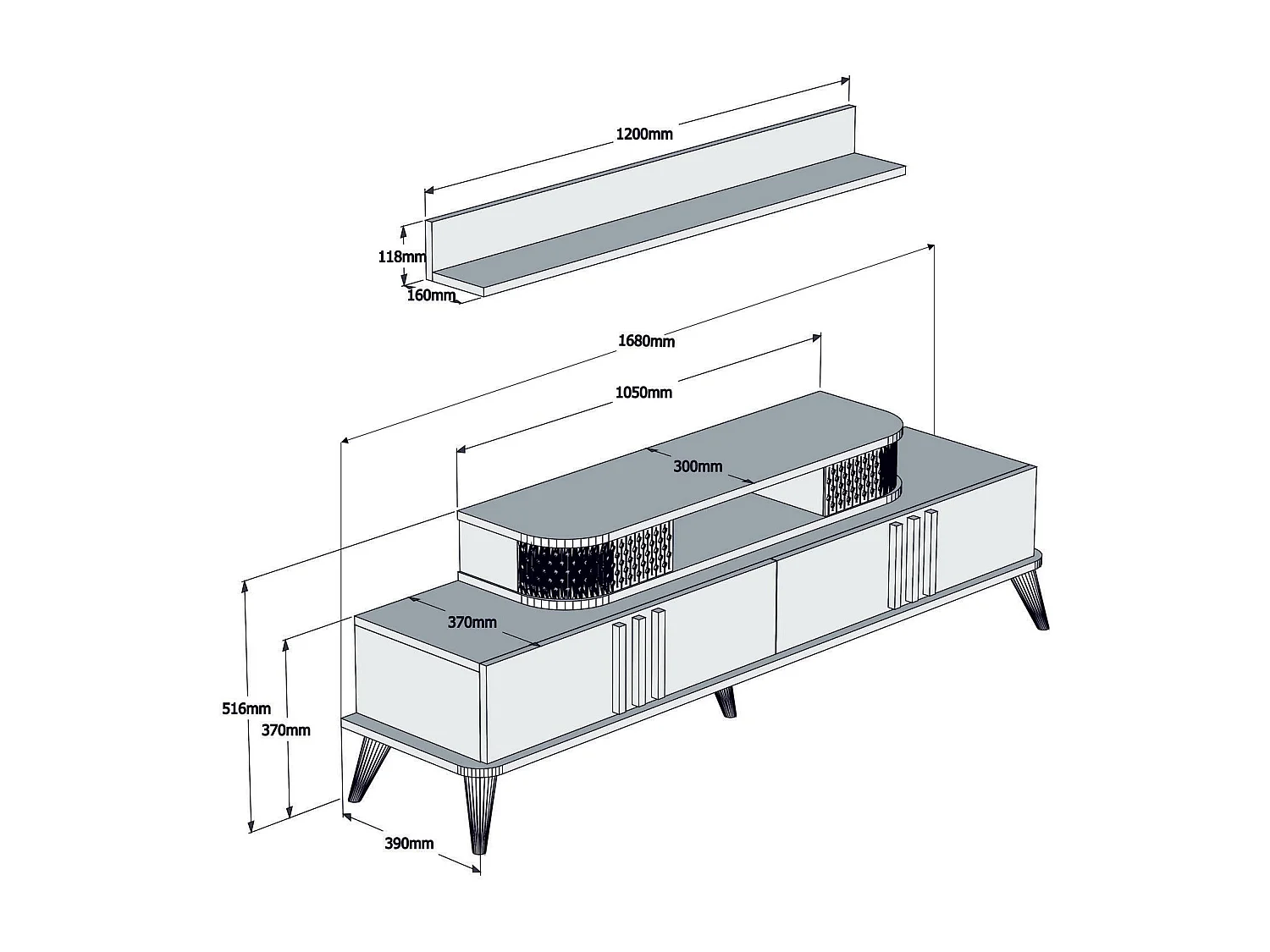 1200mm
118mm
160mm
1680mm
1050mm
300mm
370mm
516mm
370mm
390mm