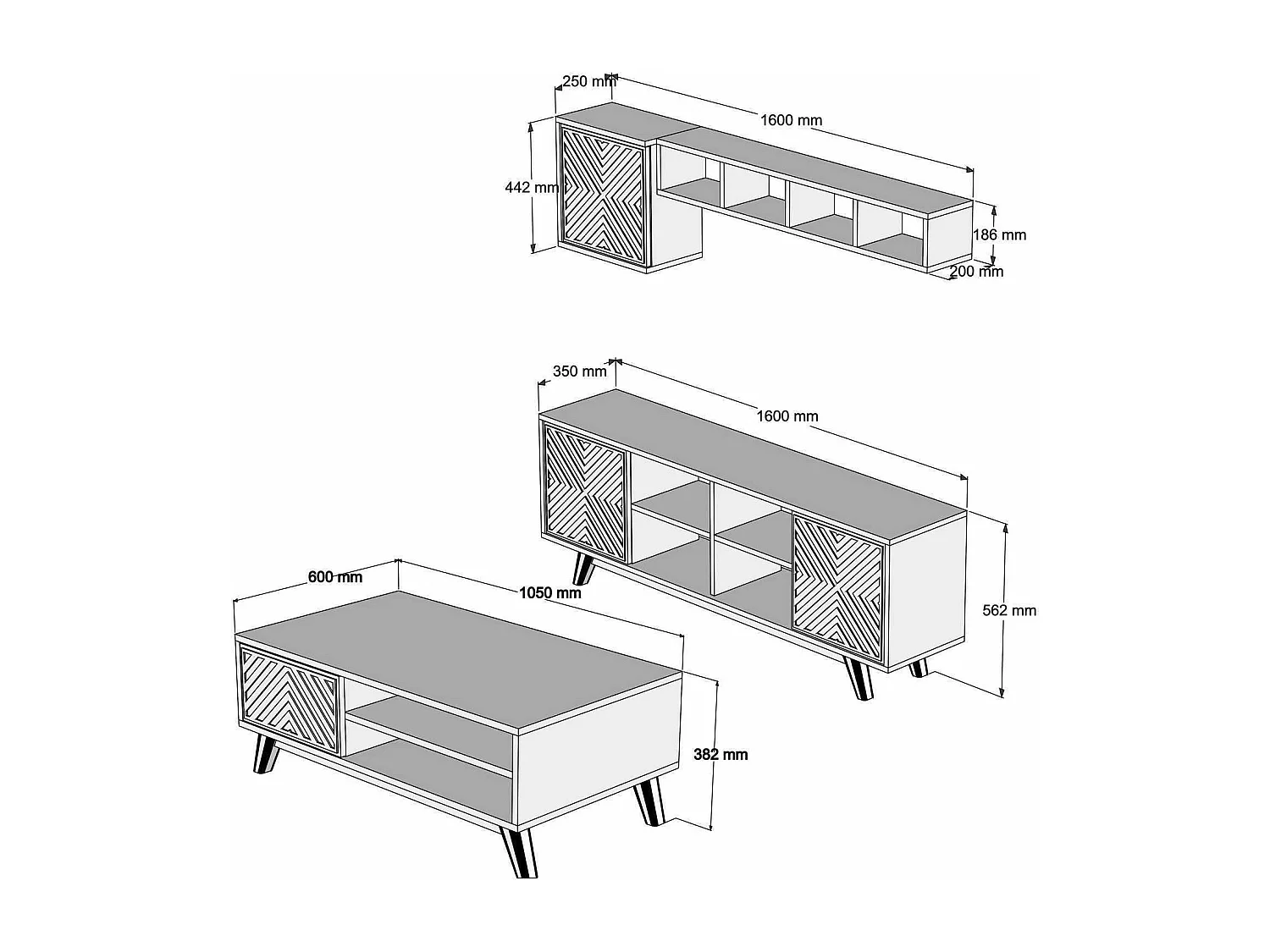 250 mm
1600 mm
442 mm
186 mm
200 mm

350 mm
1600 mm
562 mm

600 mm
1050 mm
382 mm