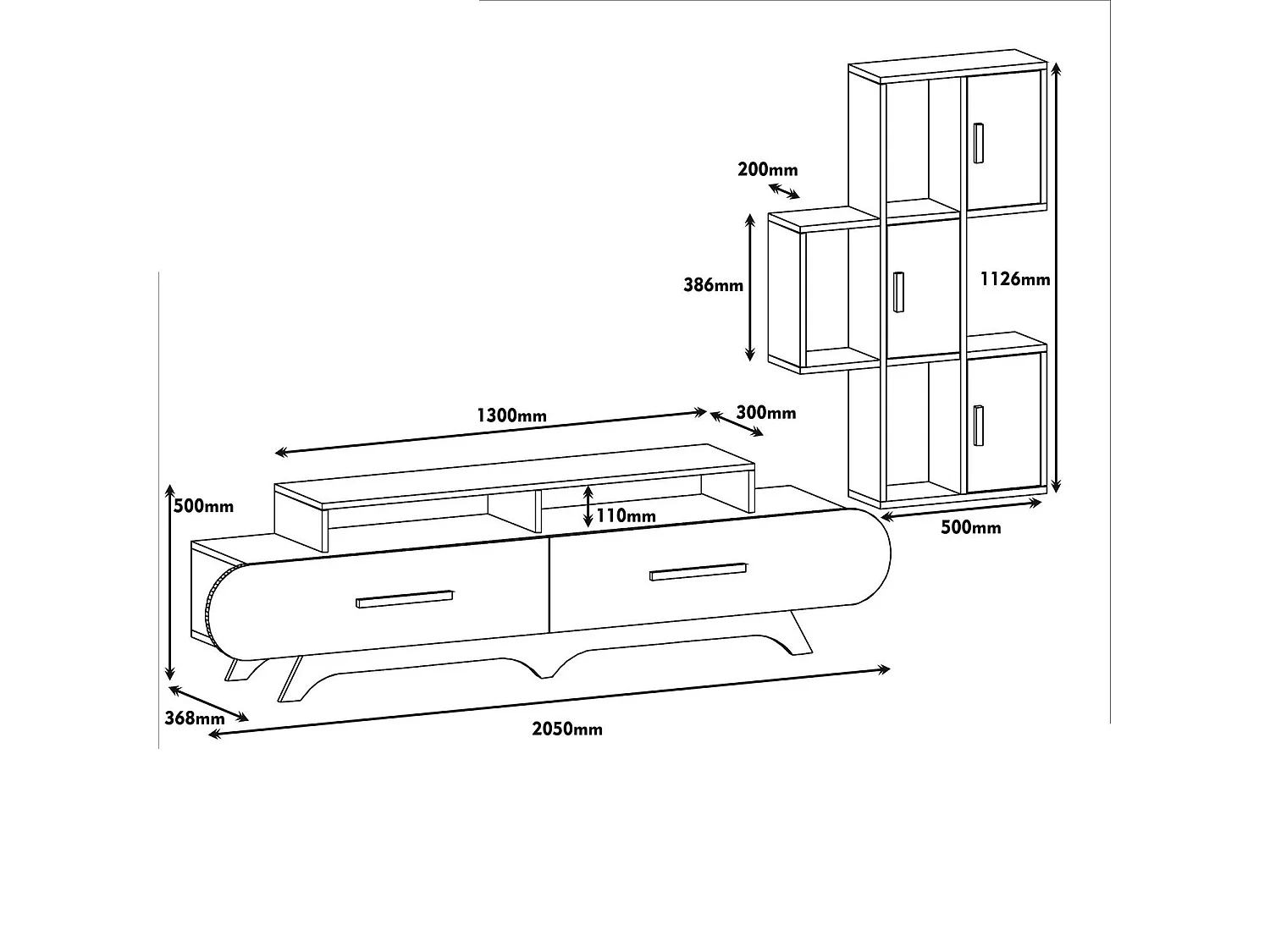 200mm

386mm

1126mm

1300mm

300mm

500mm

110mm

500mm

368mm

2050mm