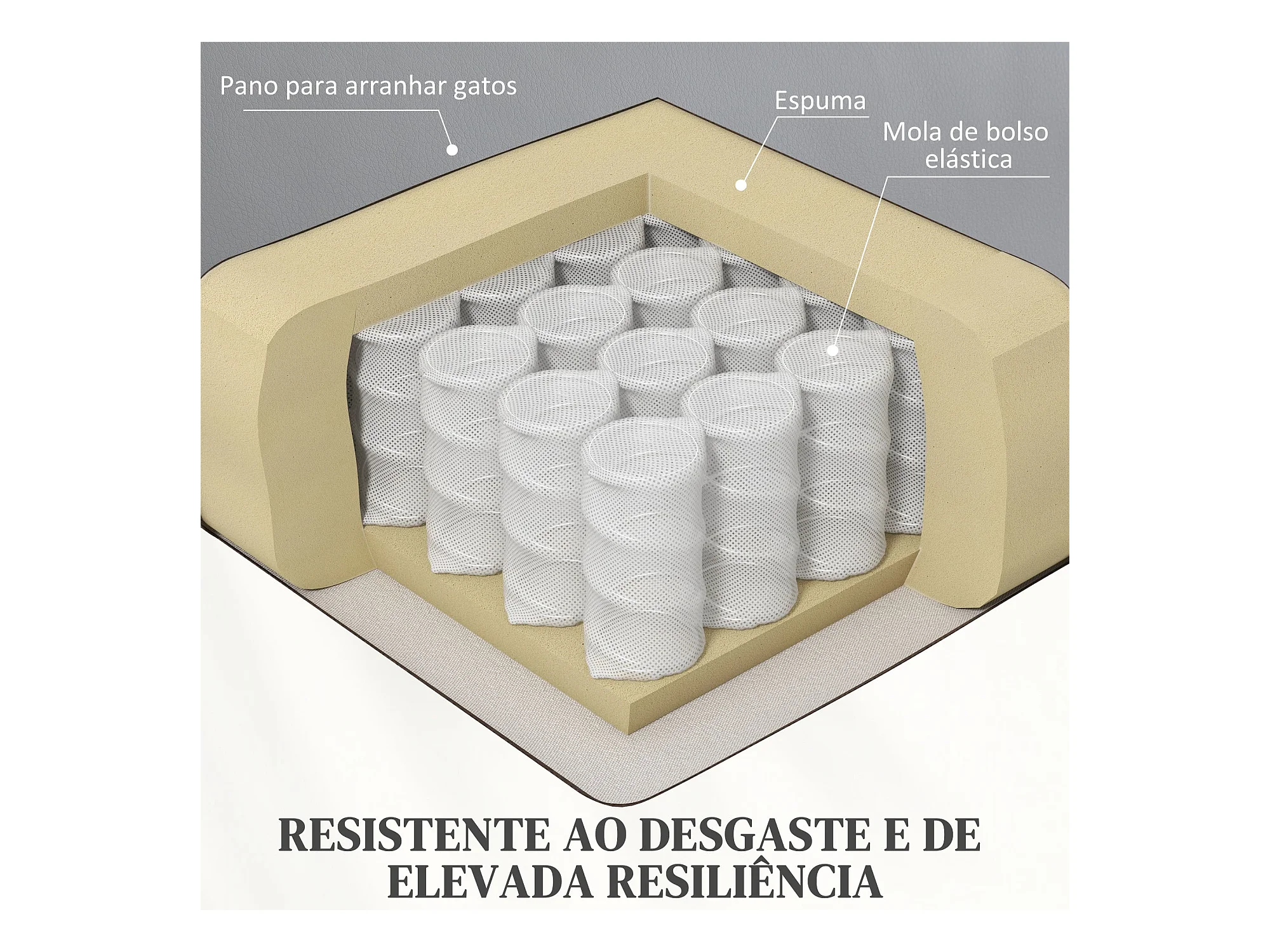 Pano para arranhar gatos

Espuma

Mola de bolso elástica

RESISTENTE AO DESGASTE E DE ELEVADA RESILIÊNCIA