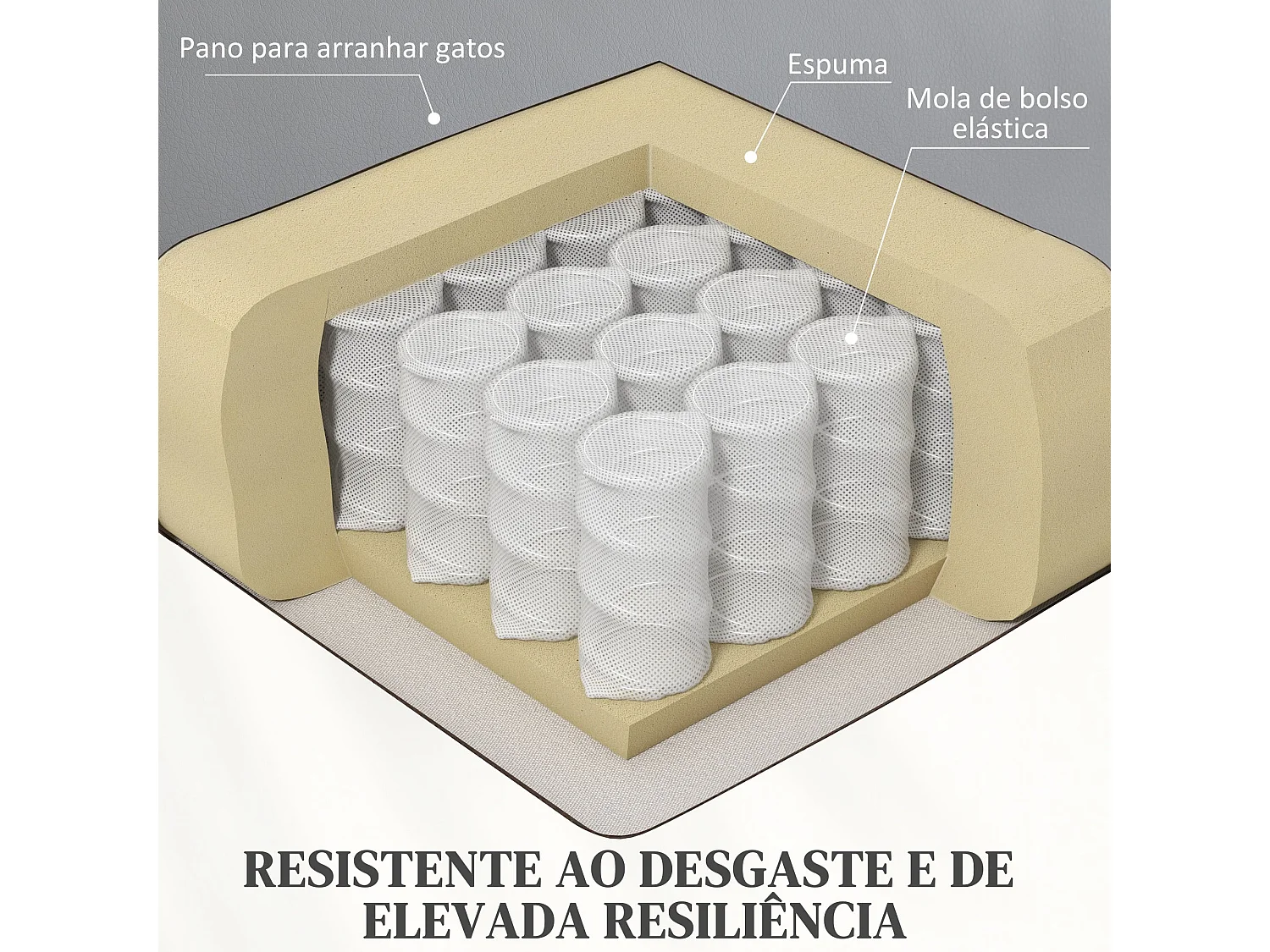 Pano para arranhar gatos

Espuma

Mola de bolso elástica

RESISTENTE AO DESGASTE E DE ELEVADA RESILIÊNCIA