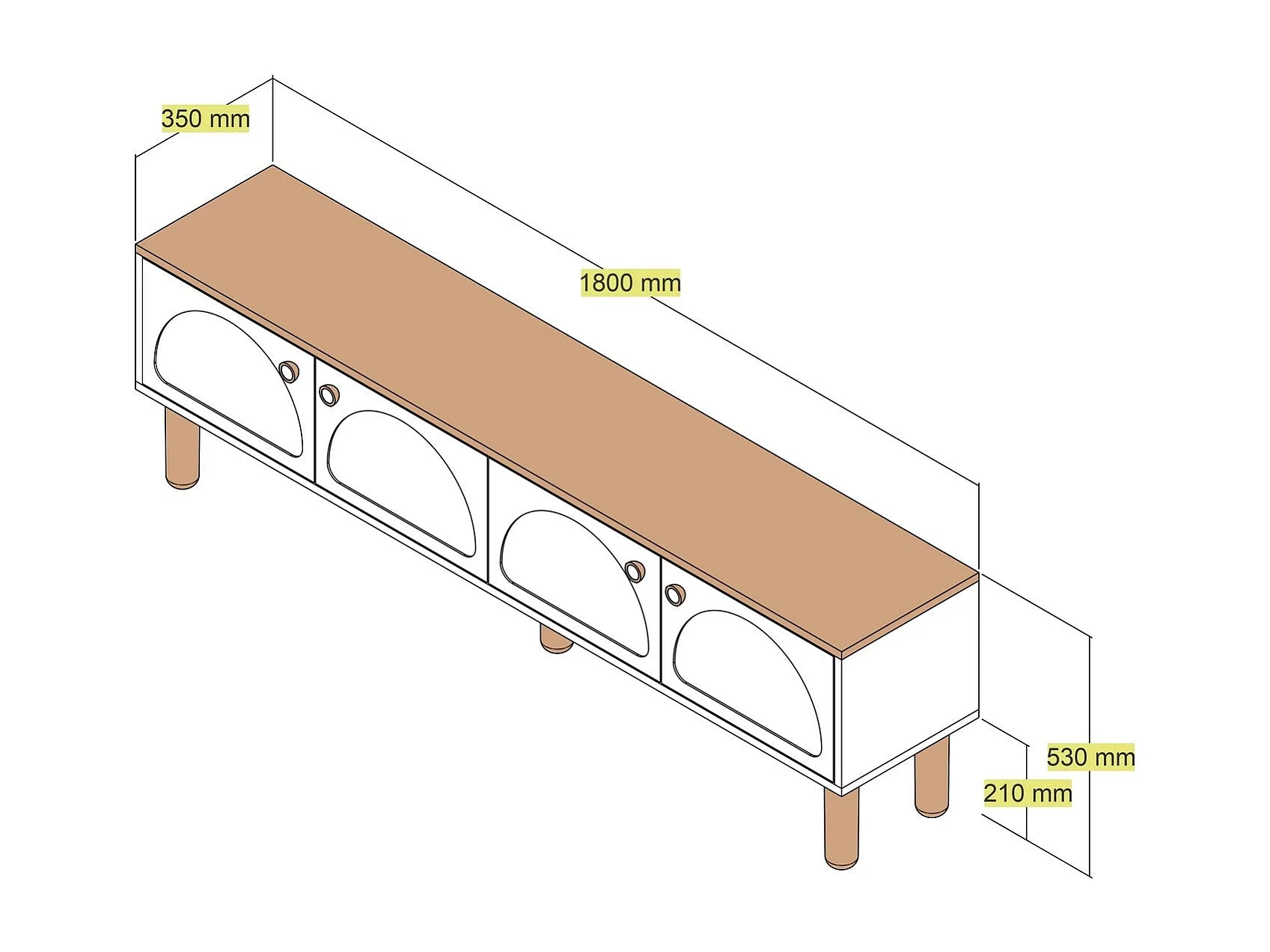 350 mm

1800 mm

530 mm

210 mm