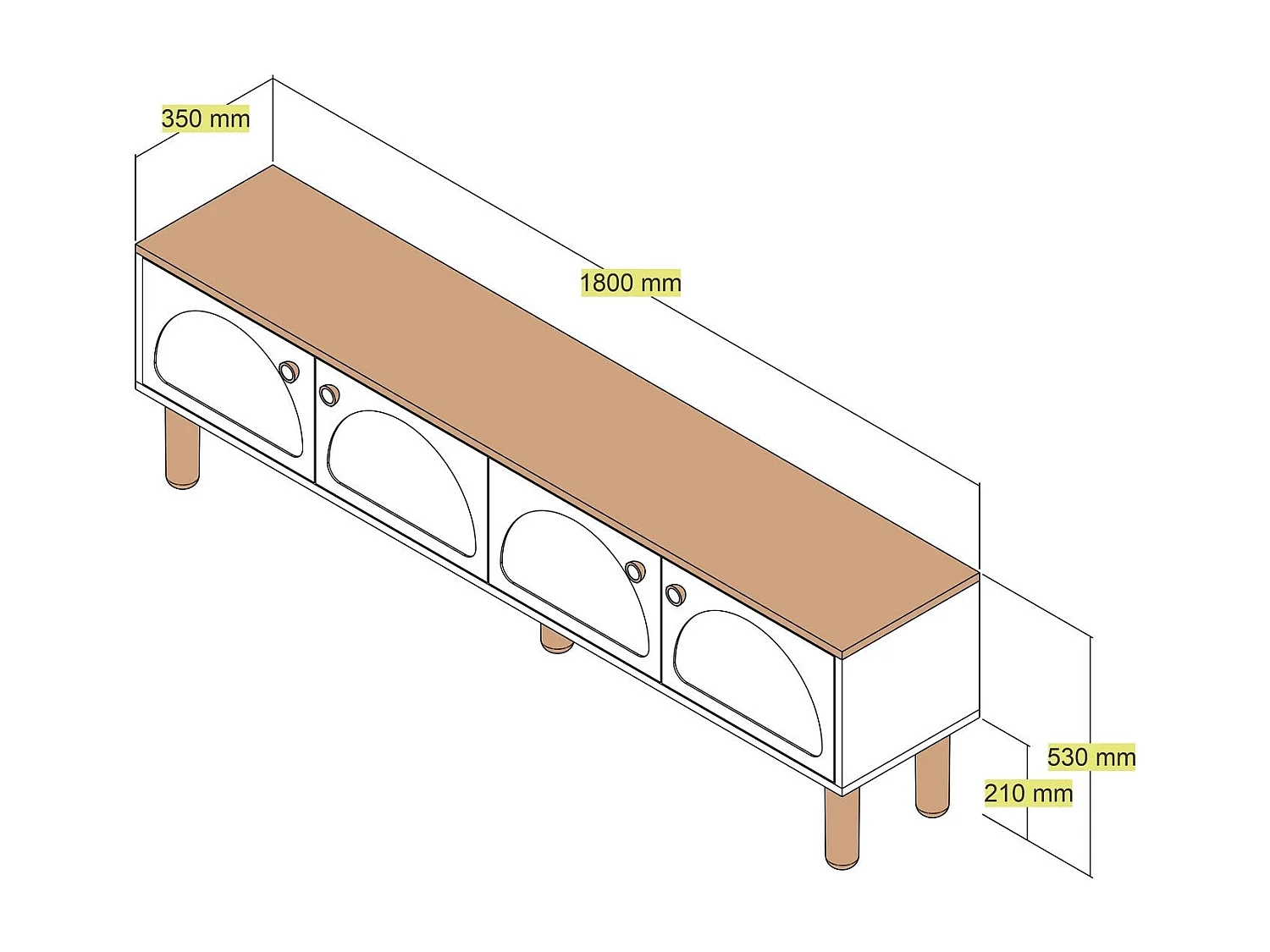 350 mm

1800 mm

530 mm

210 mm