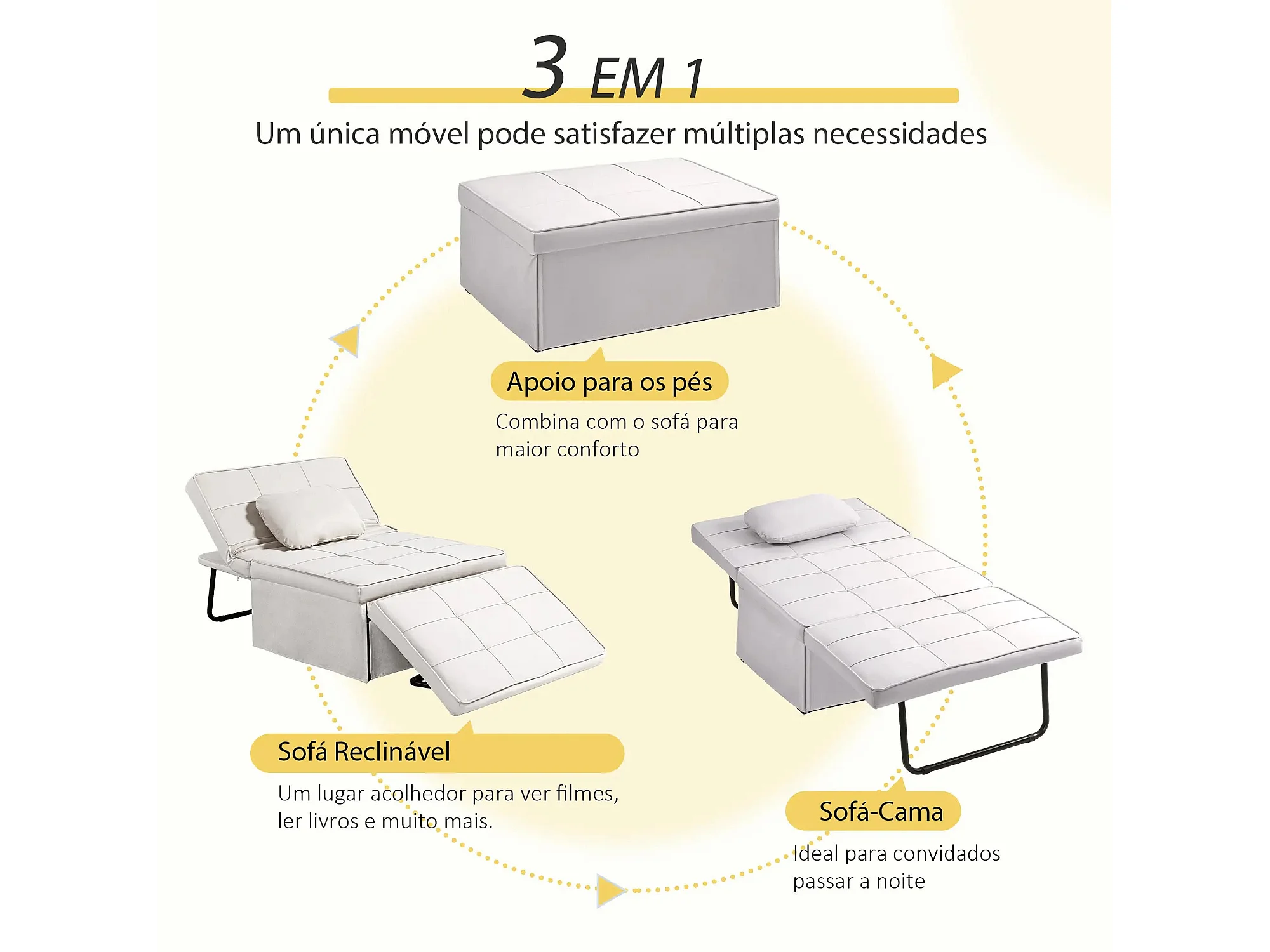 3 EM 1

Um única móvel pode satisfazer múltiplas necessidades

Apoio para os pés

Combina com o sofá para maior conforto

Sofá Reclinável

Um lugar acolhedor para ver filmes, ler livros e muito mais.

Sofá-Cama

Ideal para convidados passar a noite