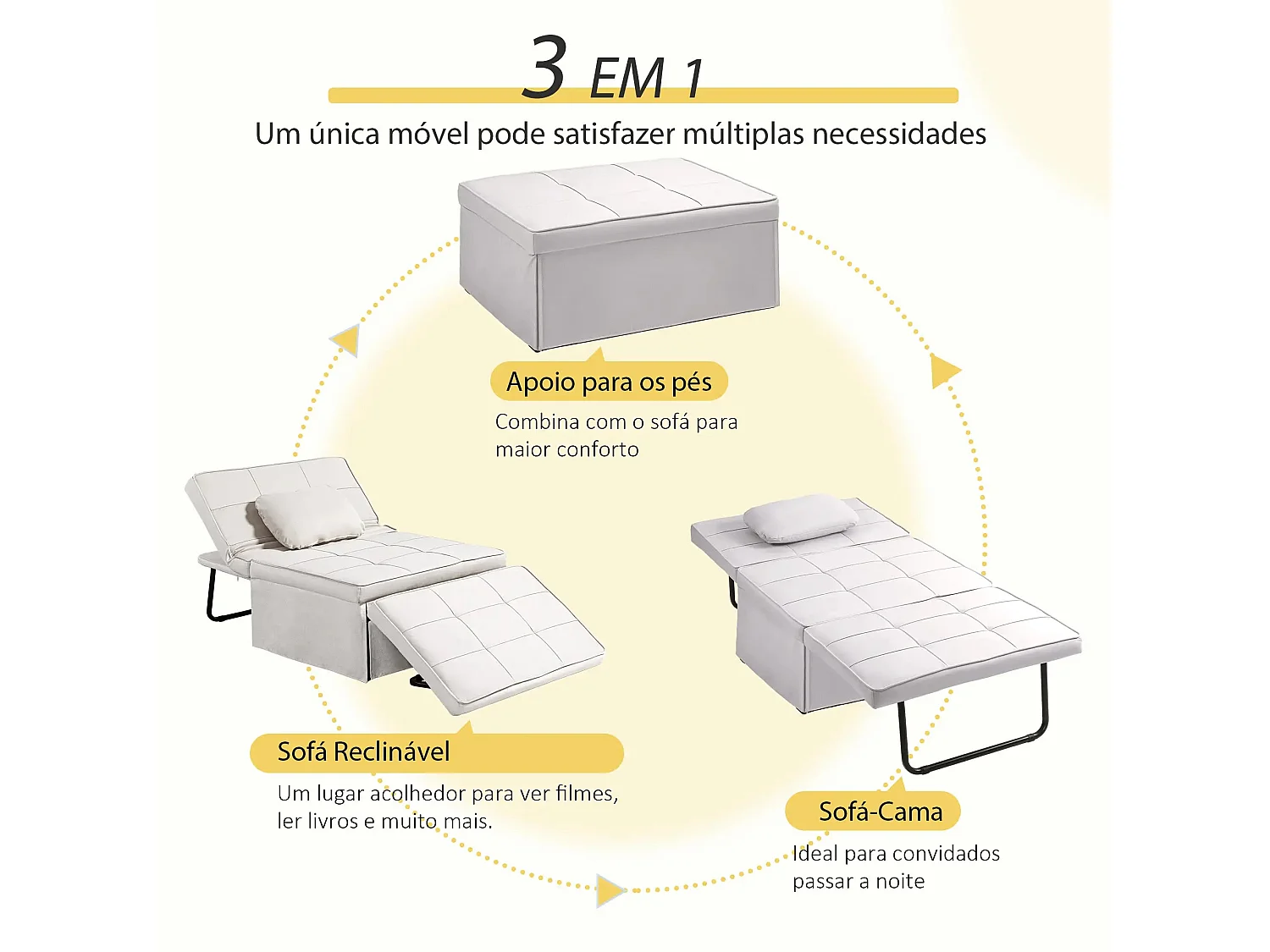 3 EM 1

Um única móvel pode satisfazer múltiplas necessidades

Apoio para os pés

Combina com o sofá para maior conforto

Sofá Reclinável

Um lugar acolhedor para ver filmes, ler livros e muito mais.

Sofá-Cama

Ideal para convidados passar a noite