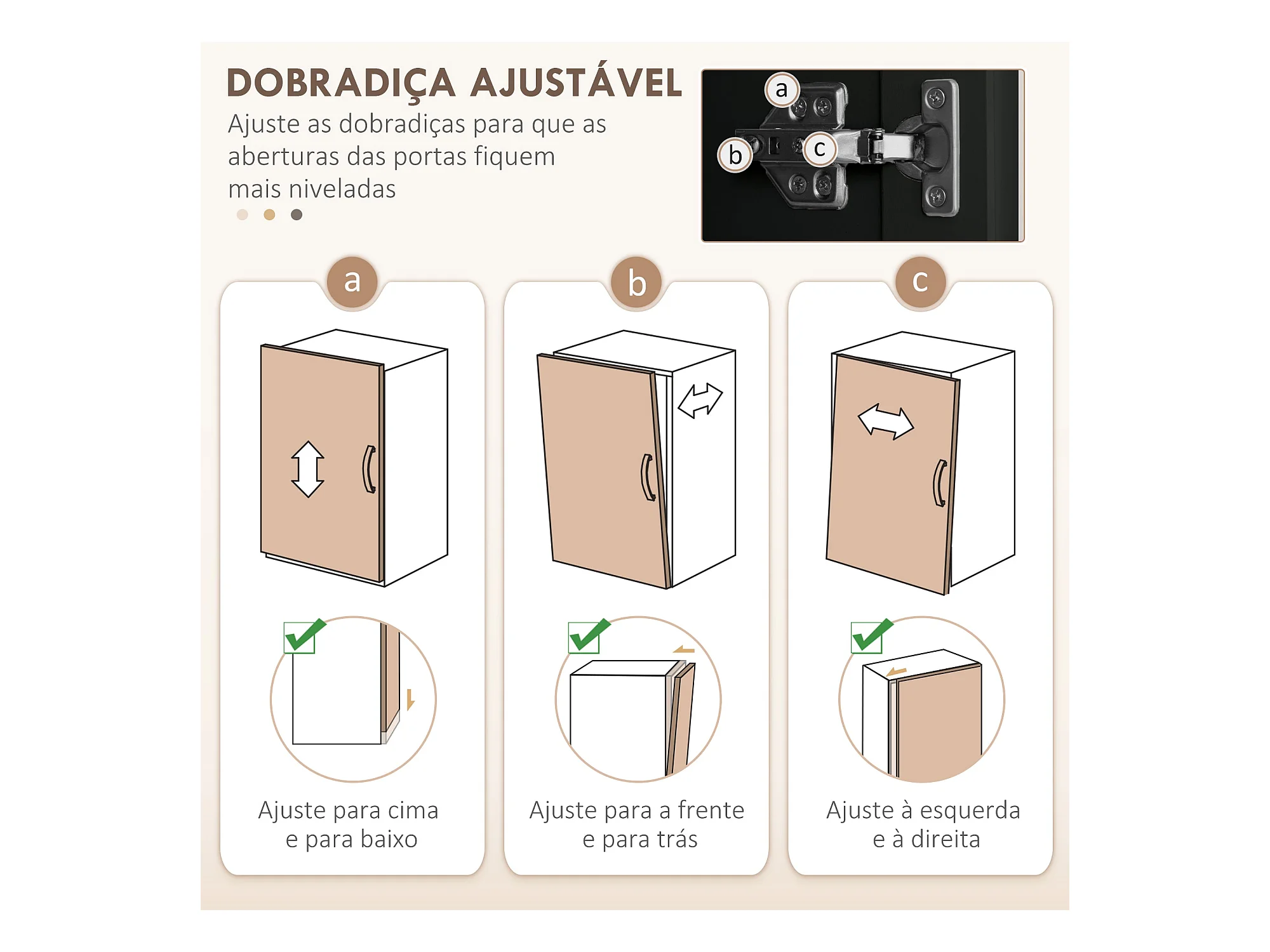 DOBRADIÇA AJUSTÁVEL

Ajuste as dobradiças para que as aberturas das portas fiquem mais niveladas

a
b
c

a

Ajuste para cima e para baixo

b

Ajuste para a frente e para trás

c

Ajuste à esquerda e à direita