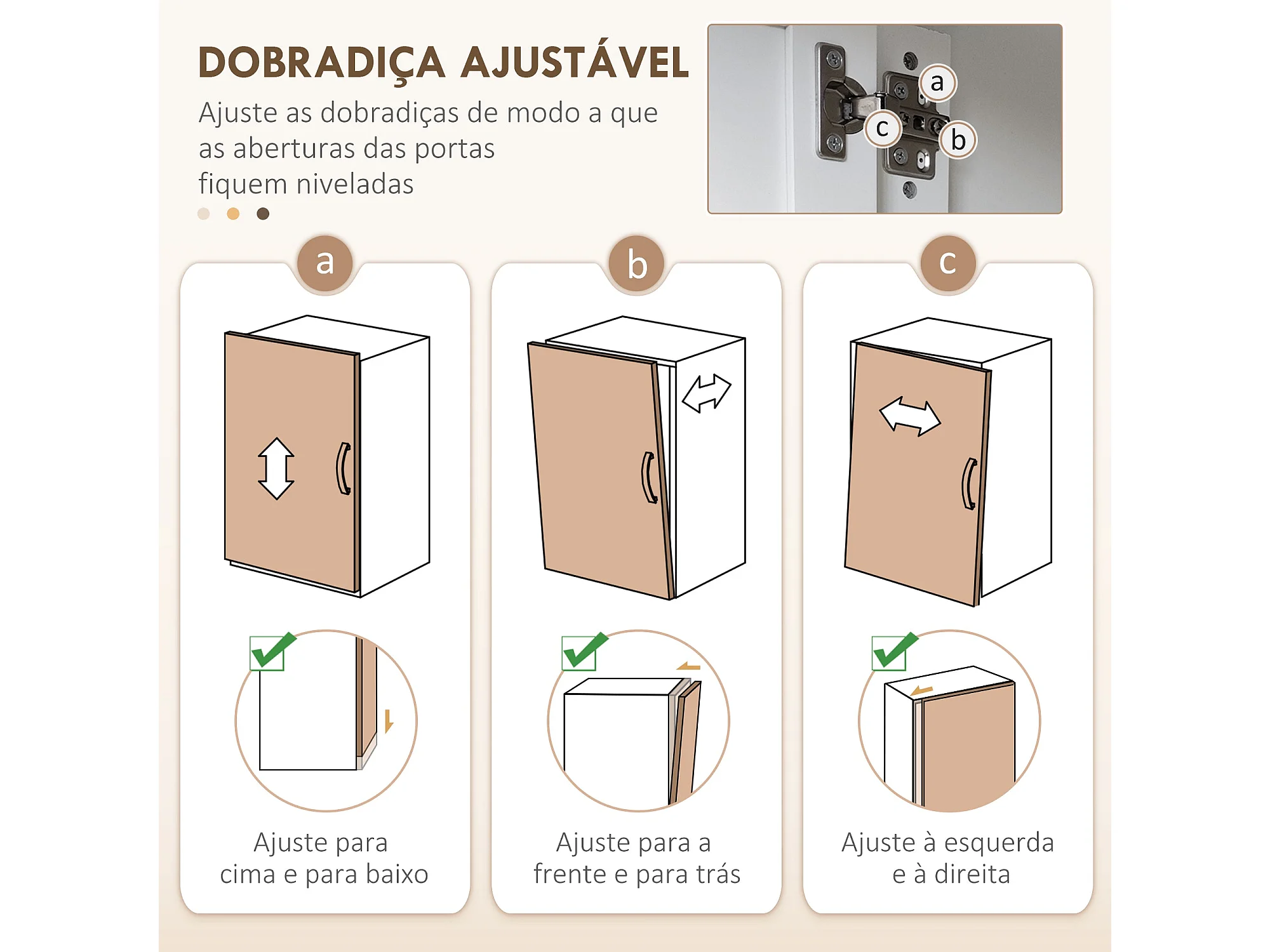 DOBRADIÇA AJUSTÁVEL

Ajuste as dobradiças de modo a que as aberturas das portas fiquem niveladas

a

c

b

a

Ajuste para cima e para baixo

b

Ajuste para a frente e para trás

c

Ajuste à esquerda e à direita