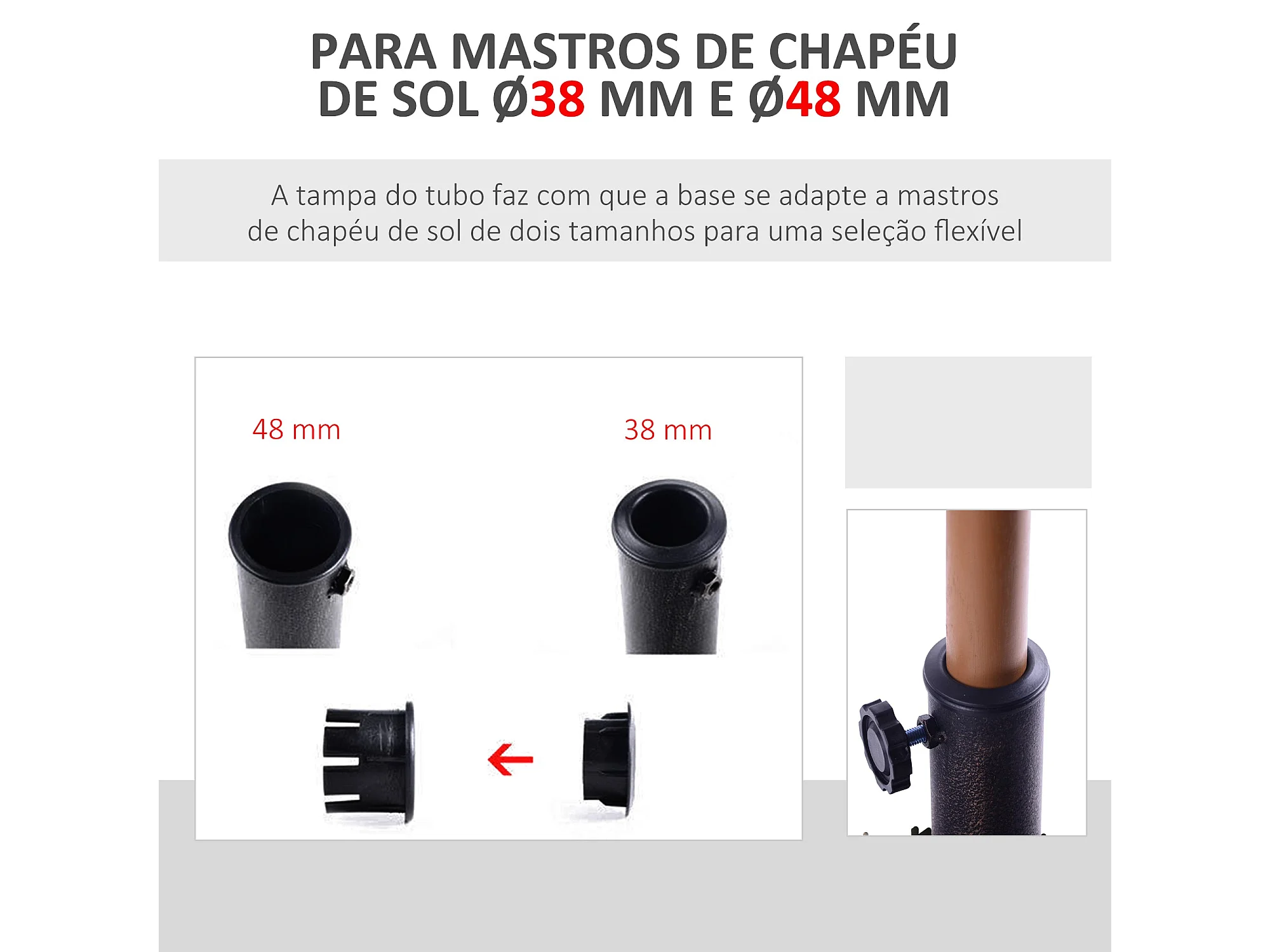 PARA MASTROS DE CHAPÉU DE SOL Ø38 MM E Ø48 MM

A tampa do tubo faz com que a base se adapte a mastros de chapéu de sol de dois tamanhos para uma seleção flexível

48 mm

38 mm