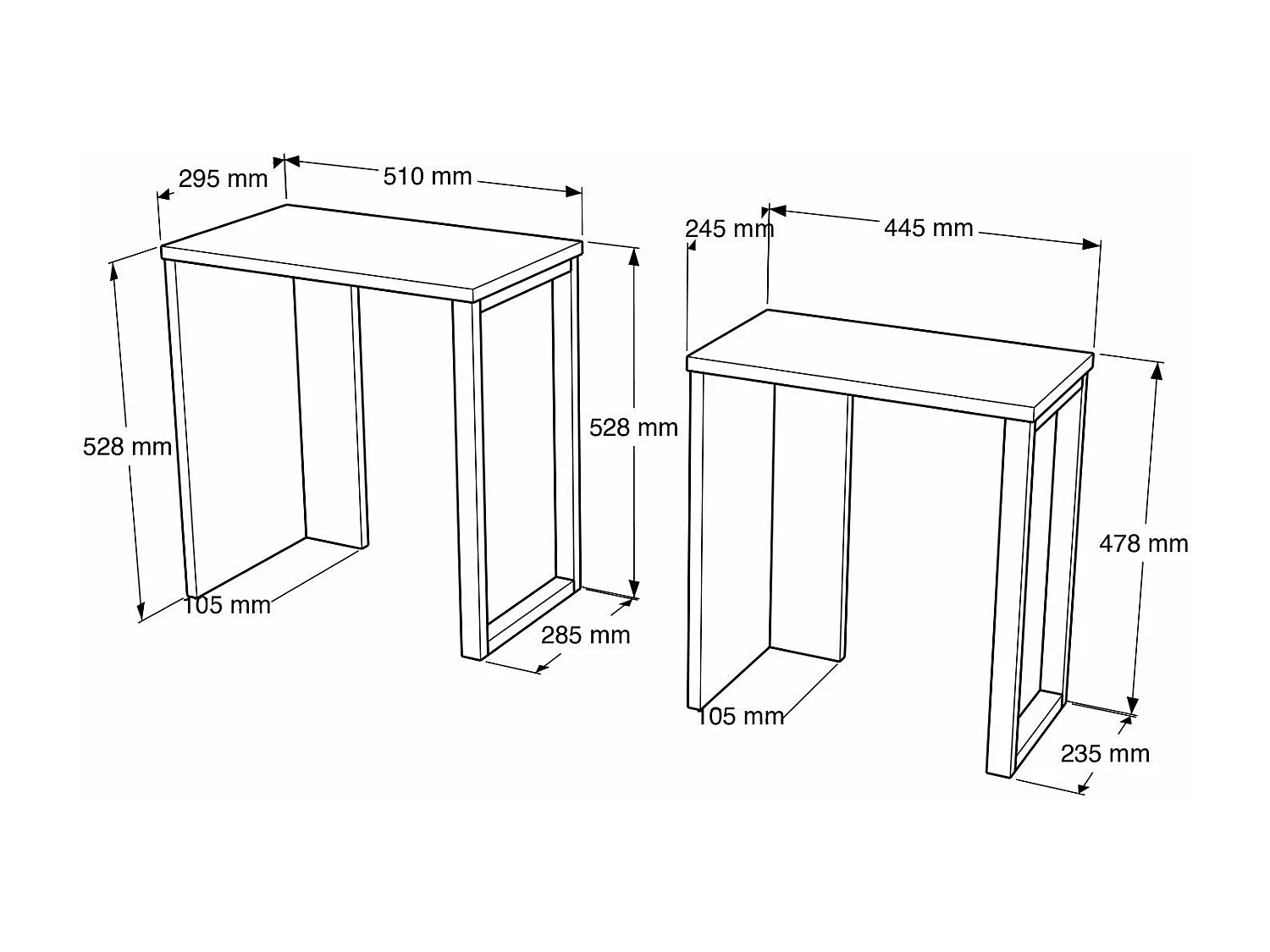 295 mm
510 mm
528 mm
528 mm
105 mm
285 mm
245 mm
445 mm
478 mm
105 mm
235 mm