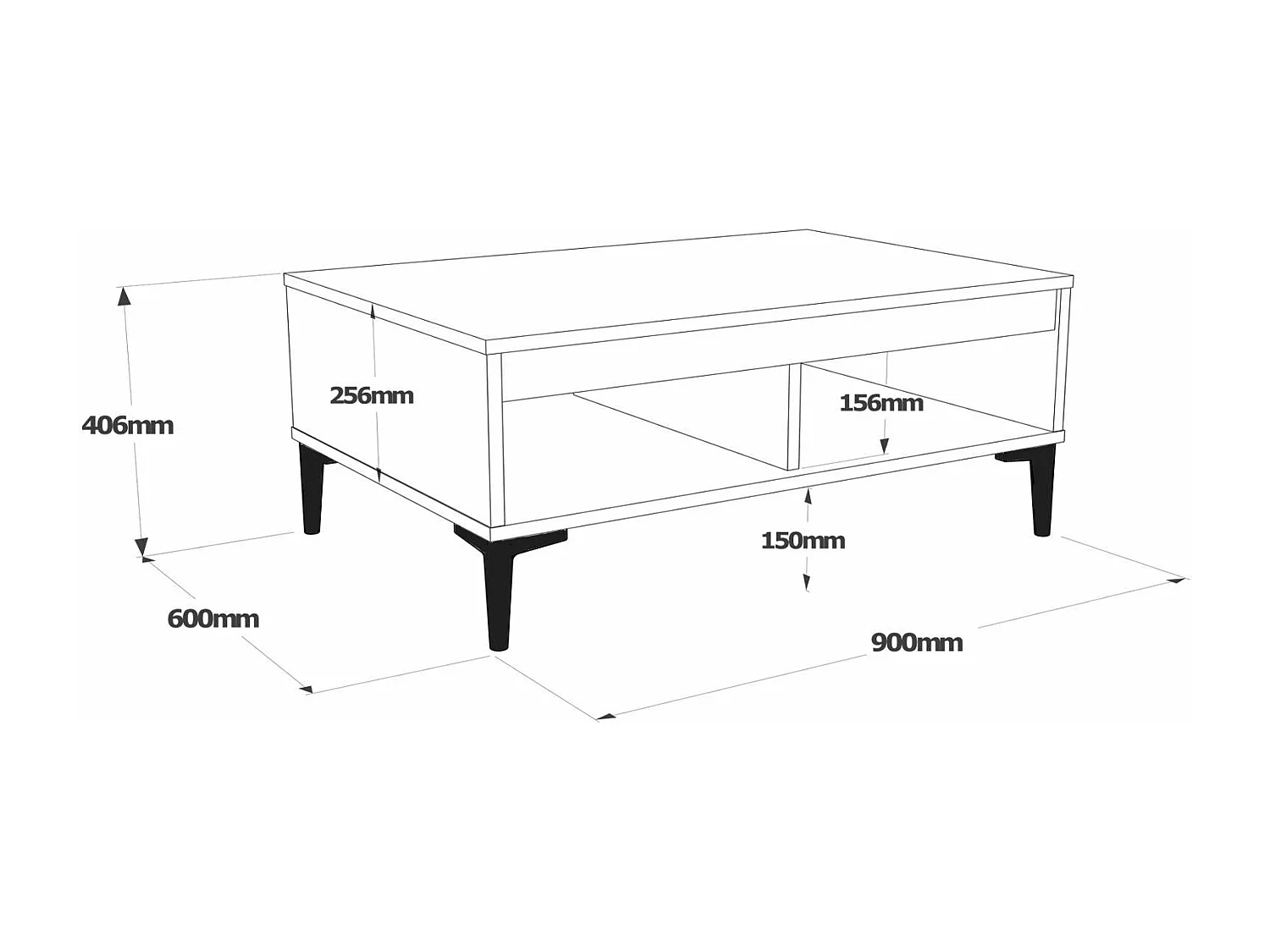 406mm

256mm

156mm

150mm

600mm

900mm