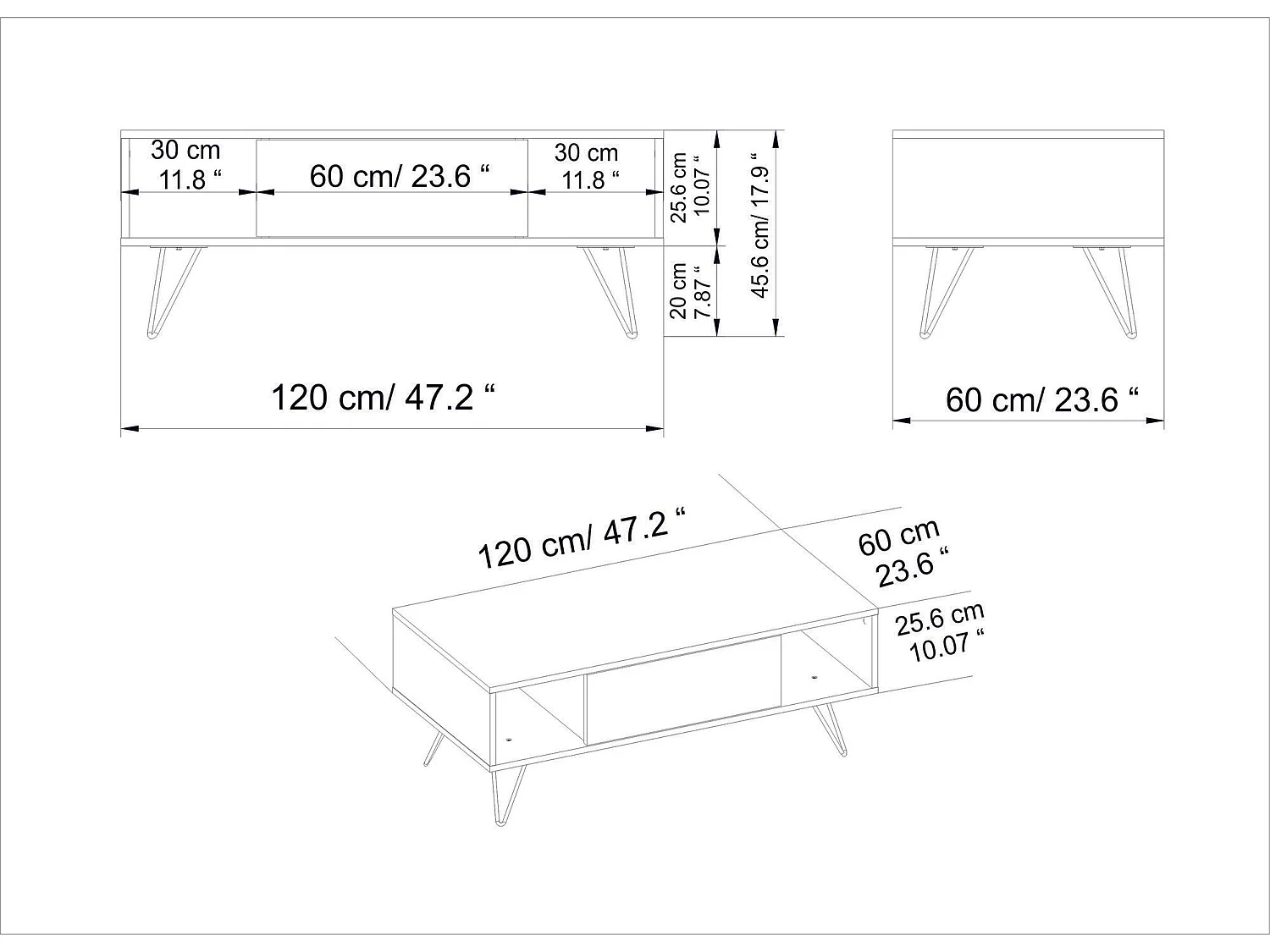 30 cm
11.8 “

60 cm/ 23.6 “

30 cm
11.8 “

25.6 cm
10.07 “

45.6 cm/ 17.9 “

20 cm
7.87 “

120 cm/ 47.2 “

60 cm/ 23.6 “

120 cm/ 47.2 “

60 cm
23.6 “

25.6 cm
10.07 “