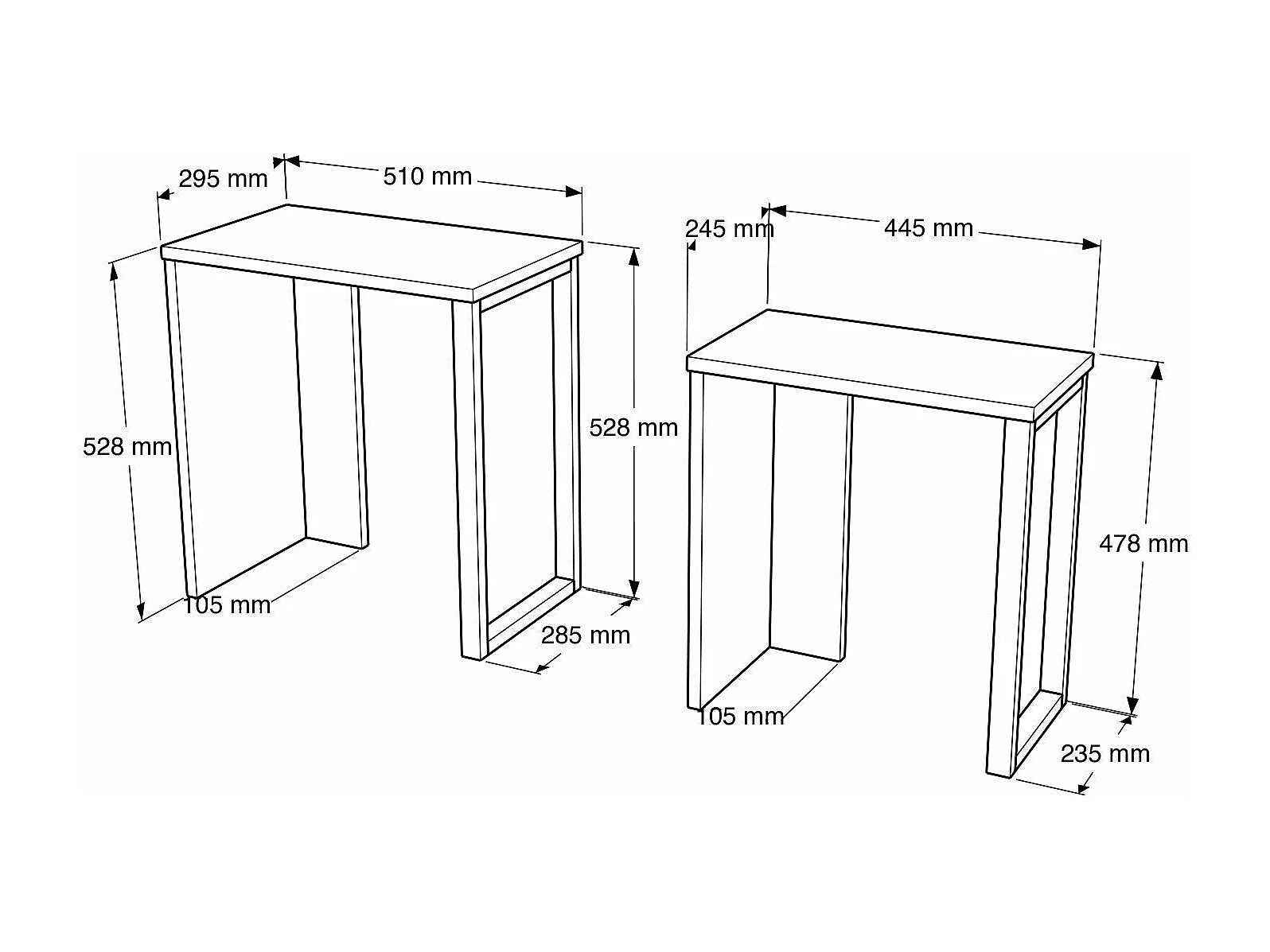 295 mm
510 mm
528 mm
528 mm
105 mm
285 mm
245 mm
445 mm
478 mm
105 mm
235 mm