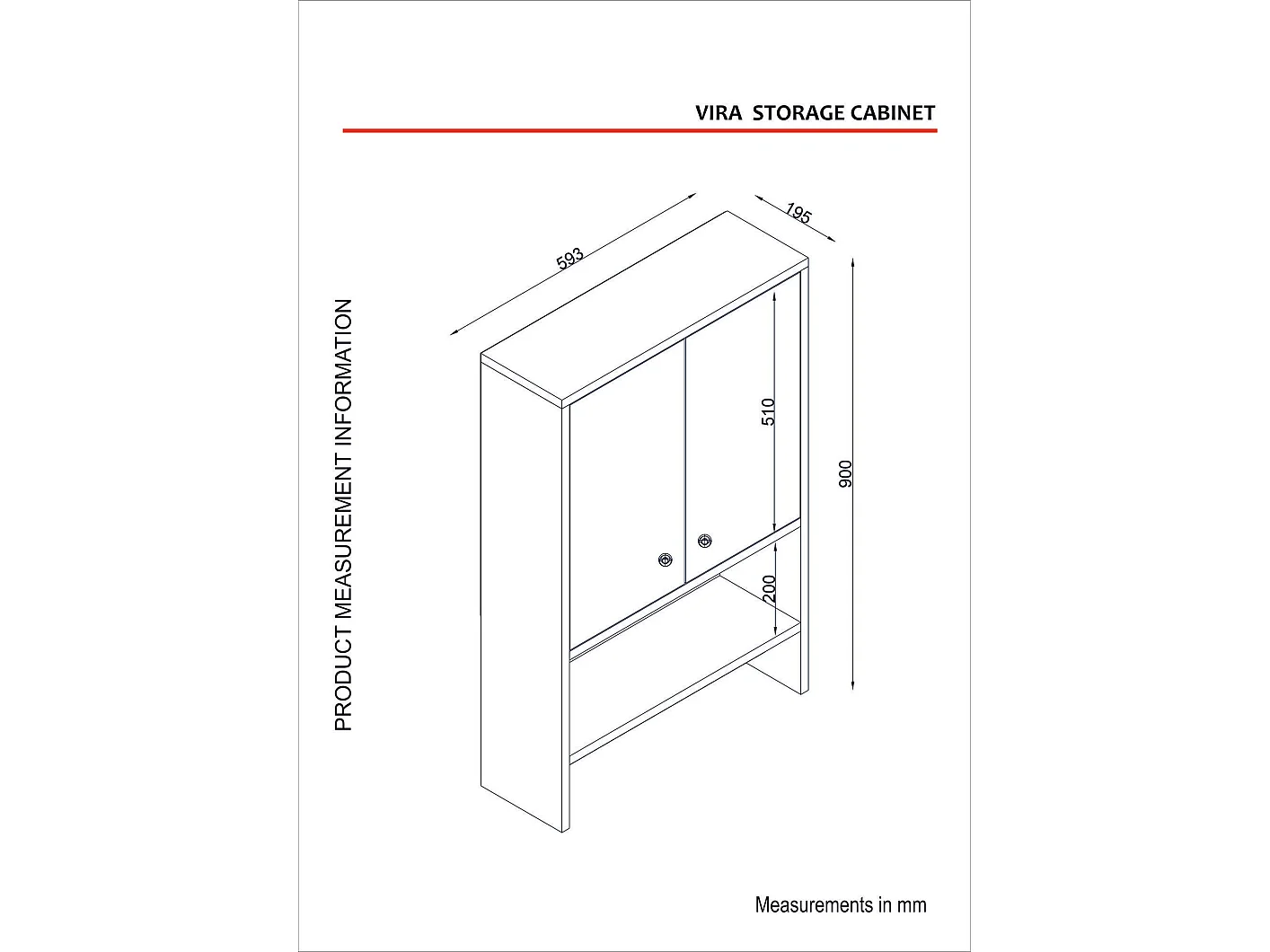 VIRA STORAGE CABINET

PRODUCT MEASUREMENT INFORMATION

593

195

510

900

200

Measurements in mm