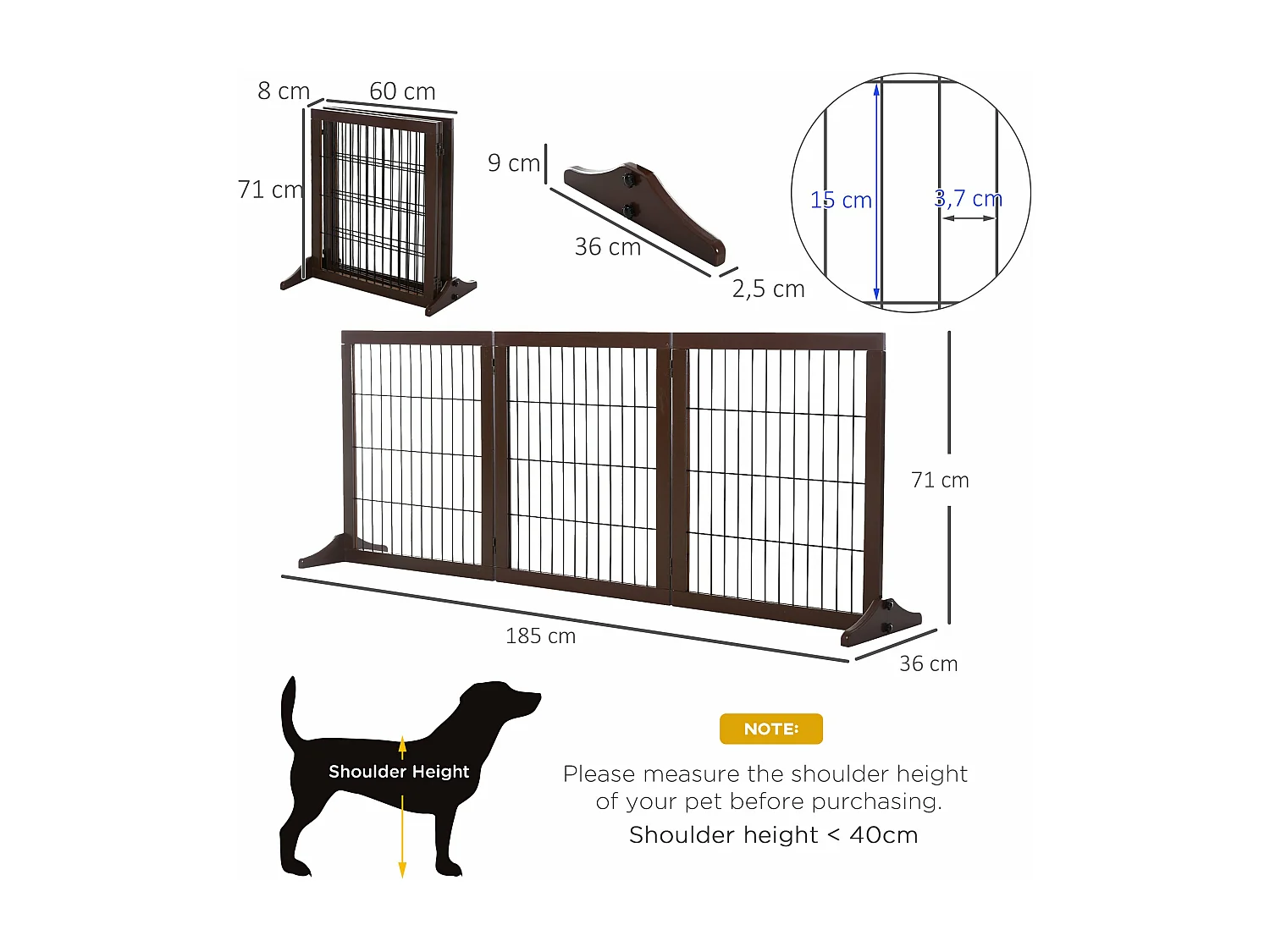 8 cm
60 cm
71 cm
9 cm
36 cm
2,5 cm
15 cm
3,7 cm
71 cm
185 cm
36 cm
Shoulder Height
NOTE:
Please measure the shoulder height of your pet before purchasing.
Shoulder height < 40cm