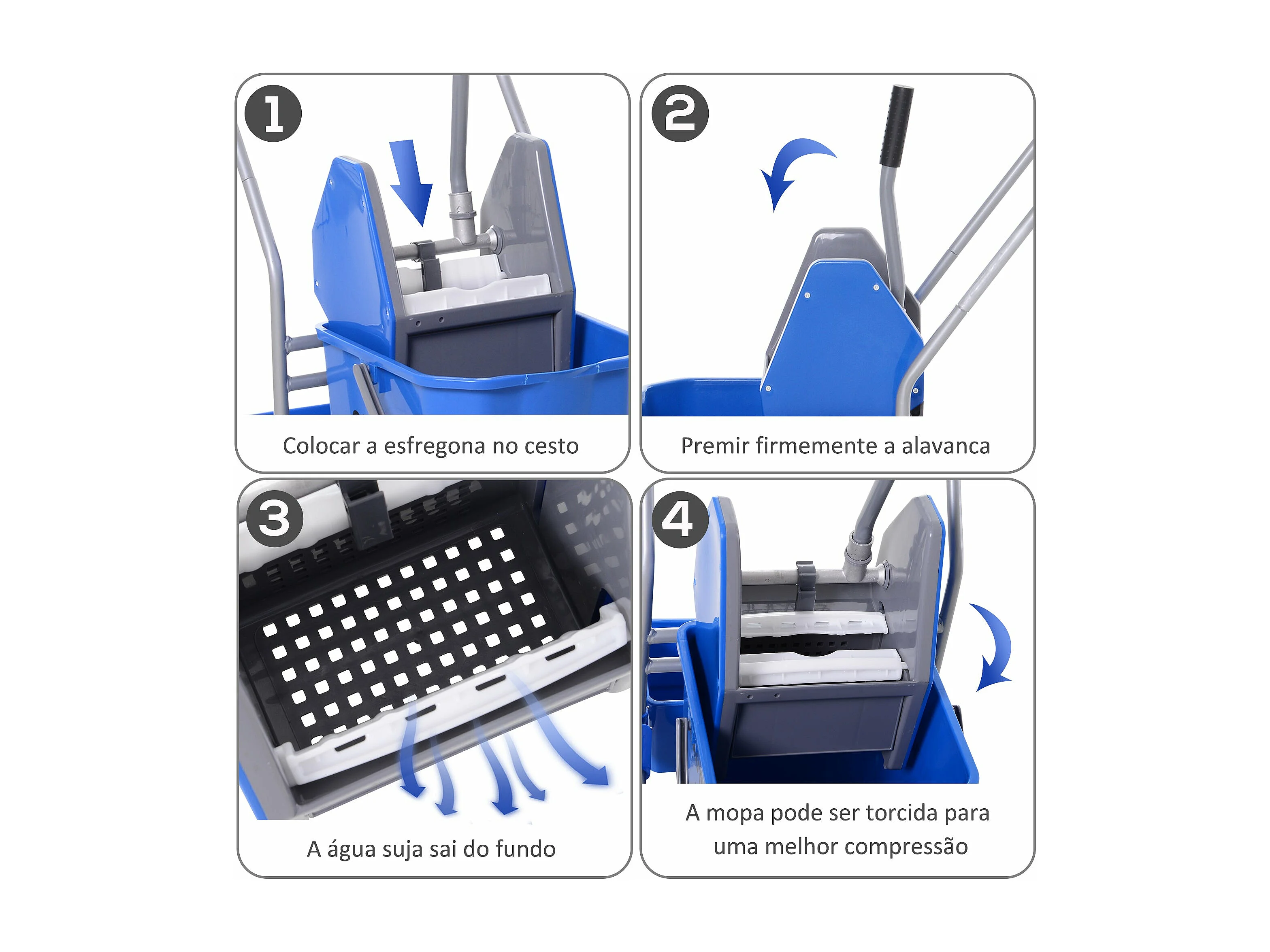 1

Colocar a esfregona no cesto

2

Premir firmemente a alavanca

3

A água suja sai do fundo

4

A mopa pode ser torcida para uma melhor compressão