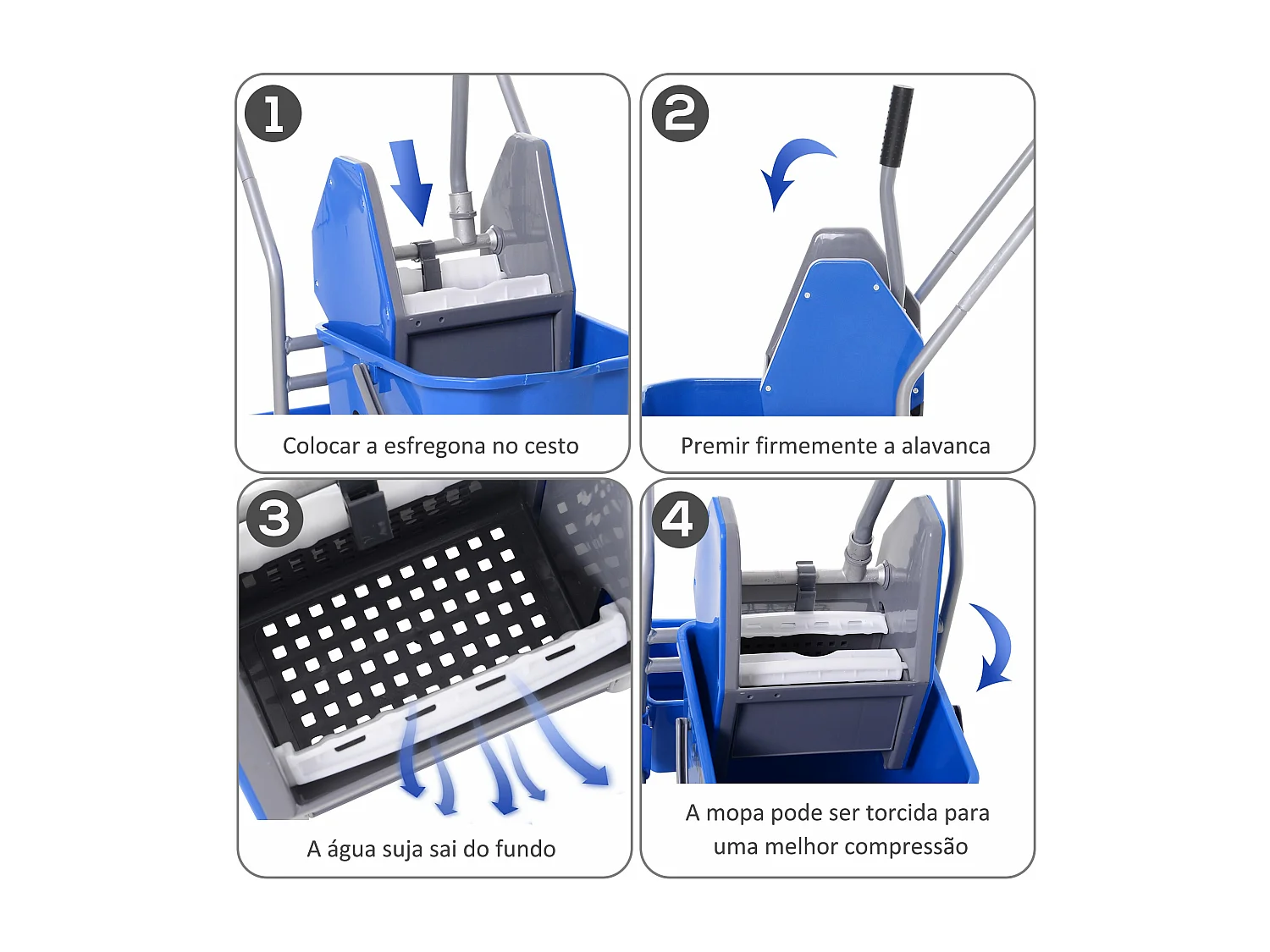 1

Colocar a esfregona no cesto

2

Premir firmemente a alavanca

3

A água suja sai do fundo

4

A mopa pode ser torcida para uma melhor compressão