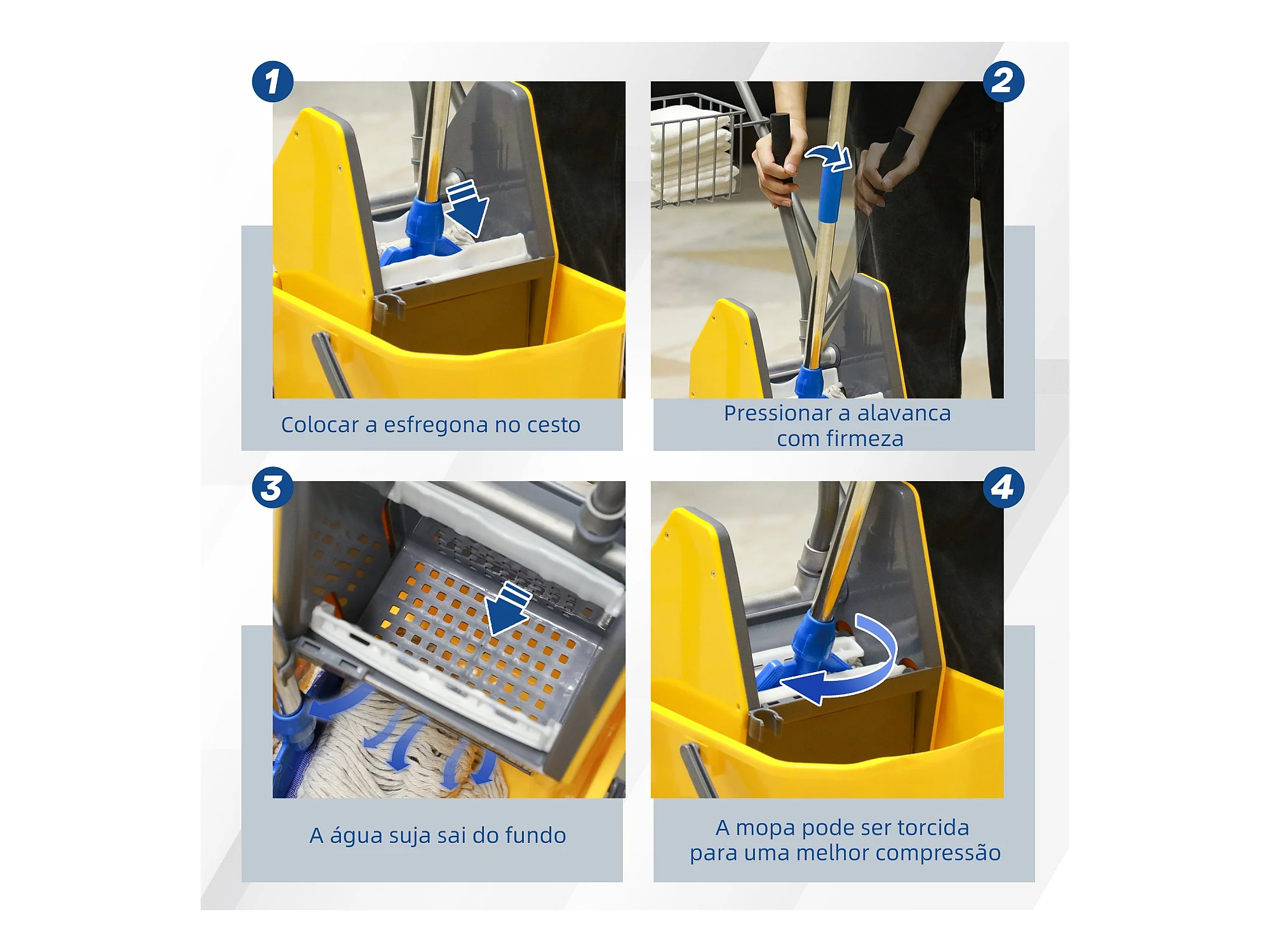 1

Colocar a esfregona no cesto

2

Pressionar a alavanca com firmeza

3

A água suja sai do fundo

4

A mopa pode ser torcida para uma melhor compressão