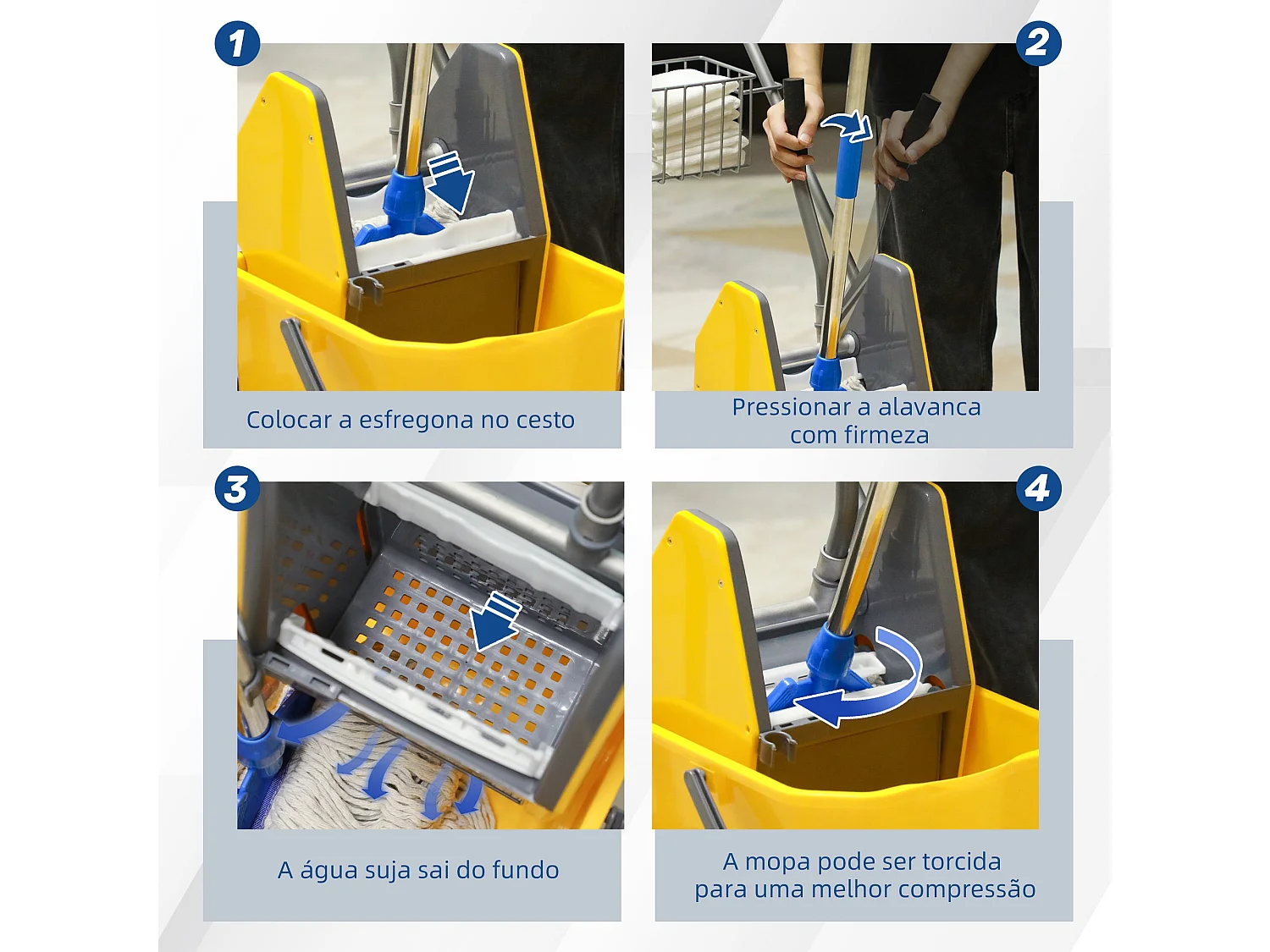 1

Colocar a esfregona no cesto

2

Pressionar a alavanca com firmeza

3

A água suja sai do fundo

4

A mopa pode ser torcida para uma melhor compressão