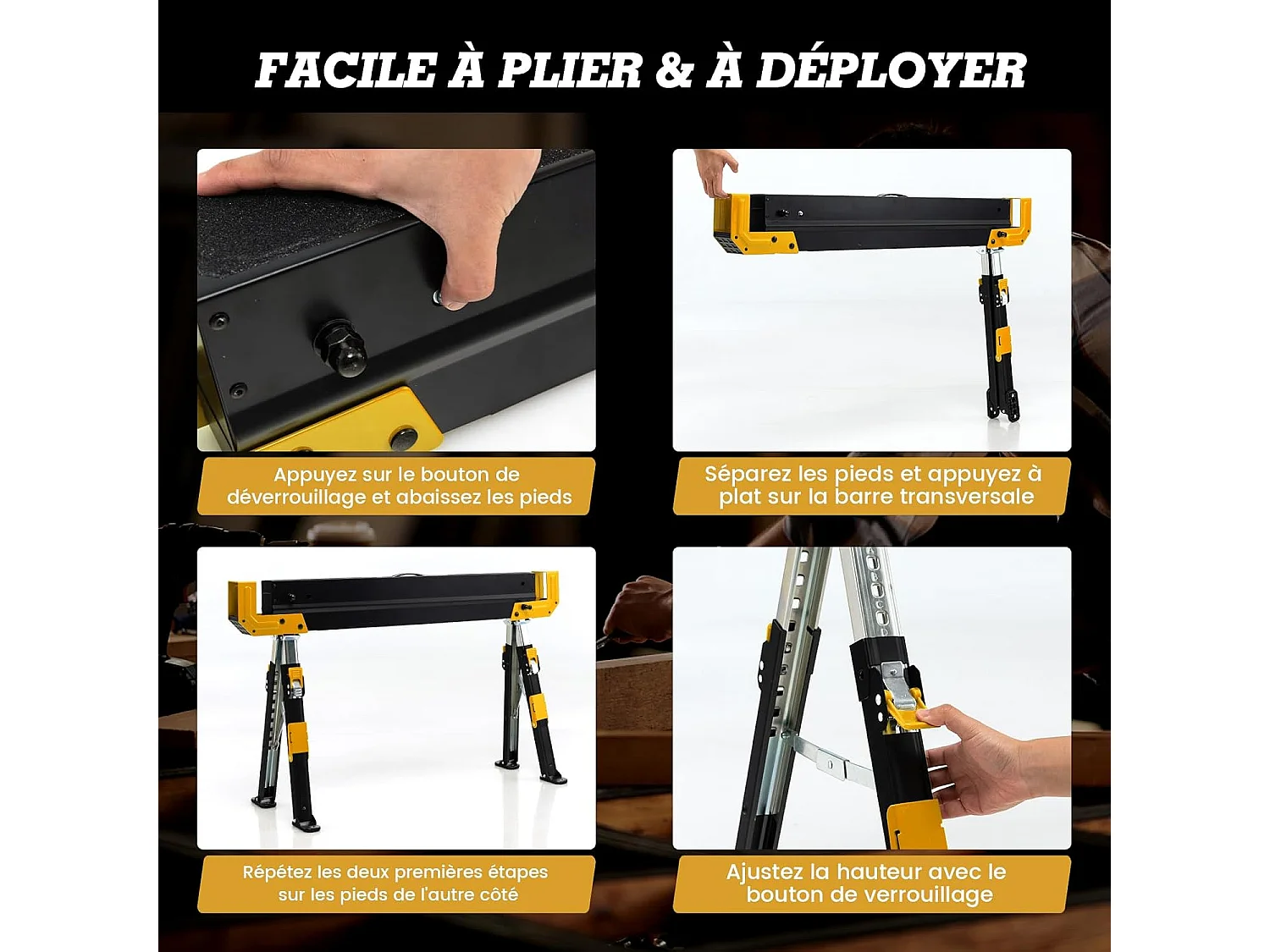 FACILE À PLIER & À DÉPLOYER

Appuyez sur le bouton de déverrouillage et abaissez les pieds

Séparez les pieds et appuyez à plat sur la barre transversale

Répétez les deux premières étapes sur les pieds de l'autre côté

Ajustez la hauteur avec le bouton de verrouillage