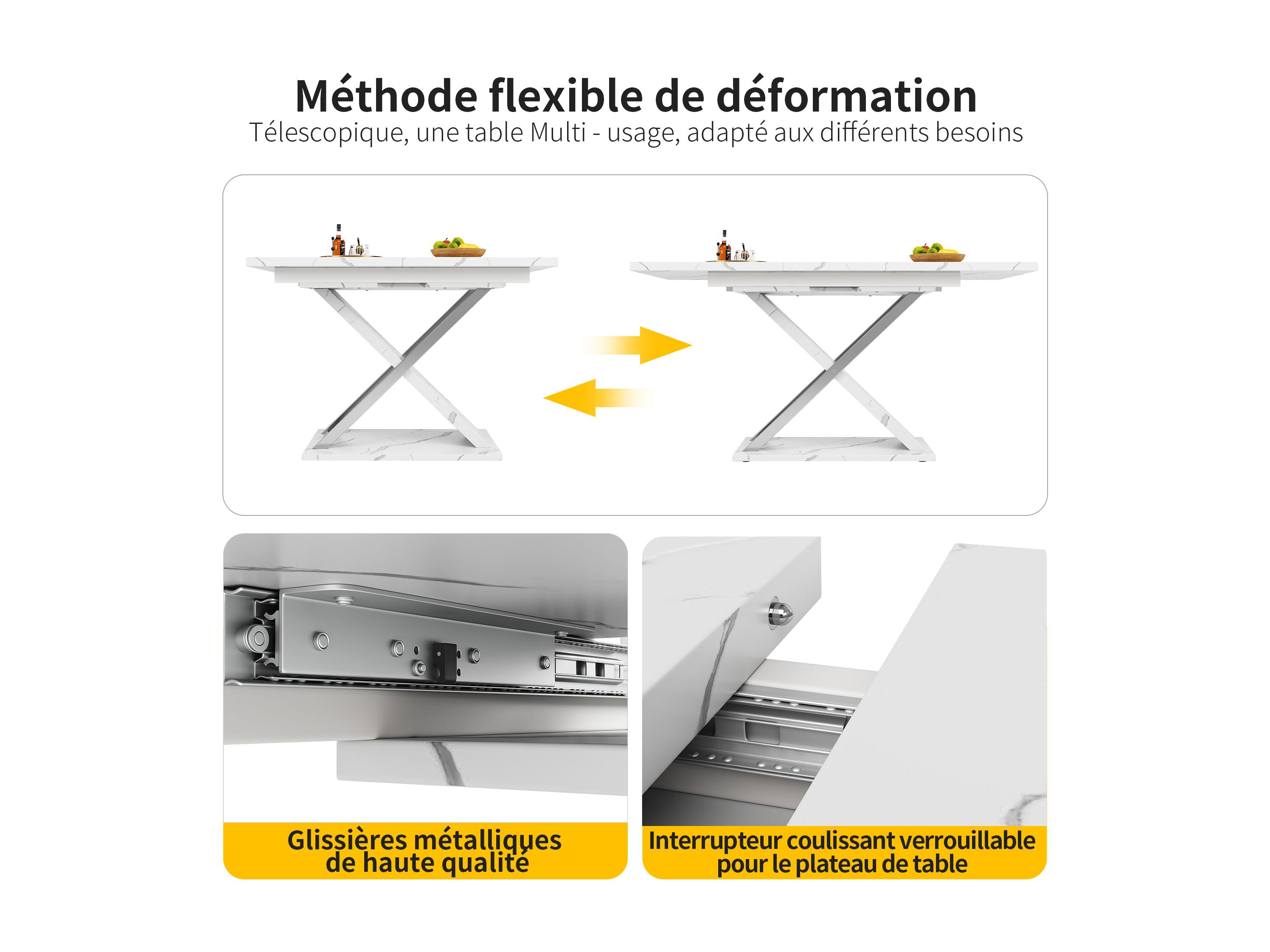 Méthode flexible de déformation
Télescopique, une table Multi - usage, adapté aux différents besoins

Glissières métalliques de haute qualité

Interrupteur coulissant verrouillable pour le plateau de table