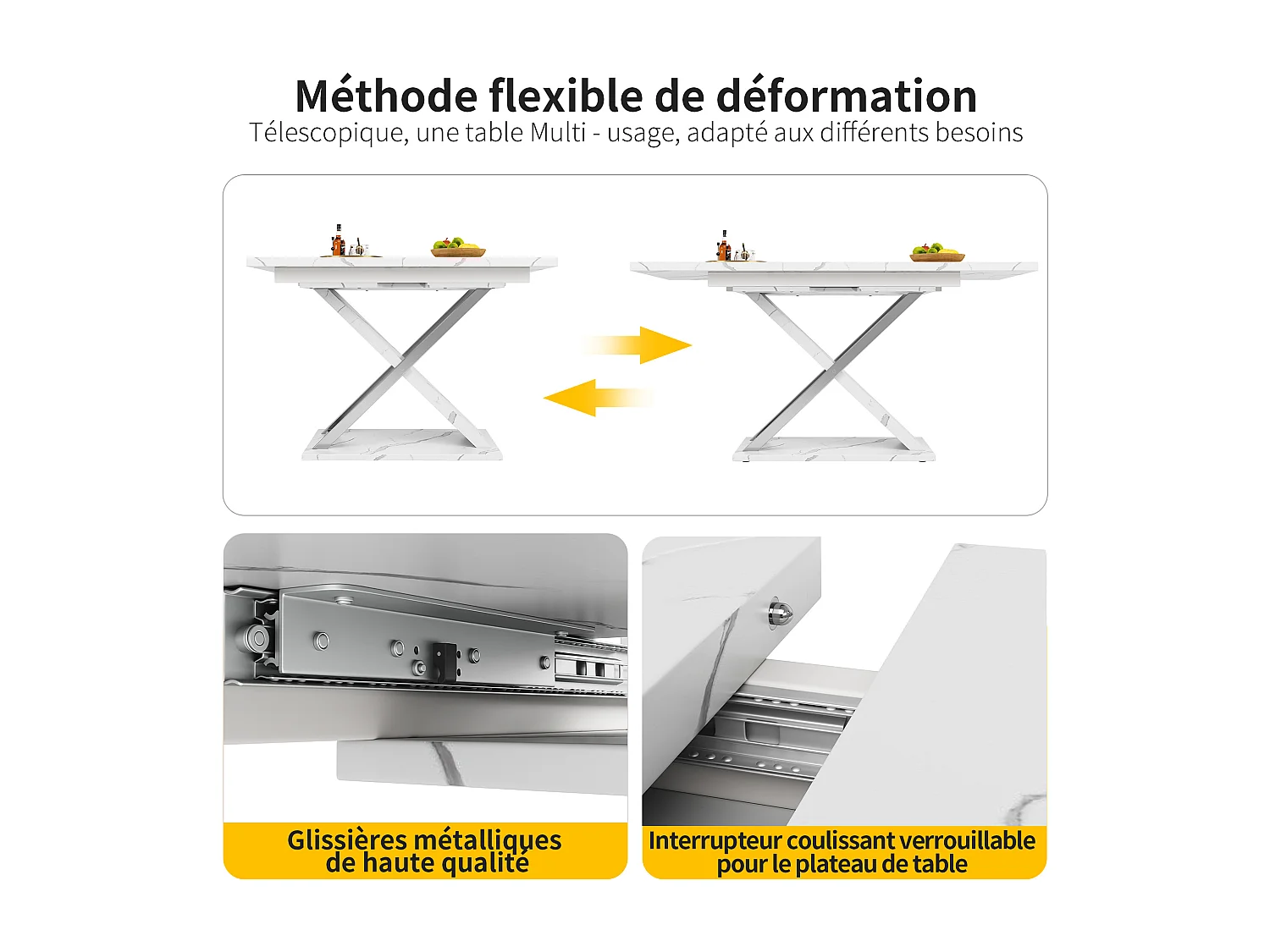 Méthode flexible de déformation
Télescopique, une table Multi - usage, adapté aux différents besoins

Glissières métalliques de haute qualité

Interrupteur coulissant verrouillable pour le plateau de table