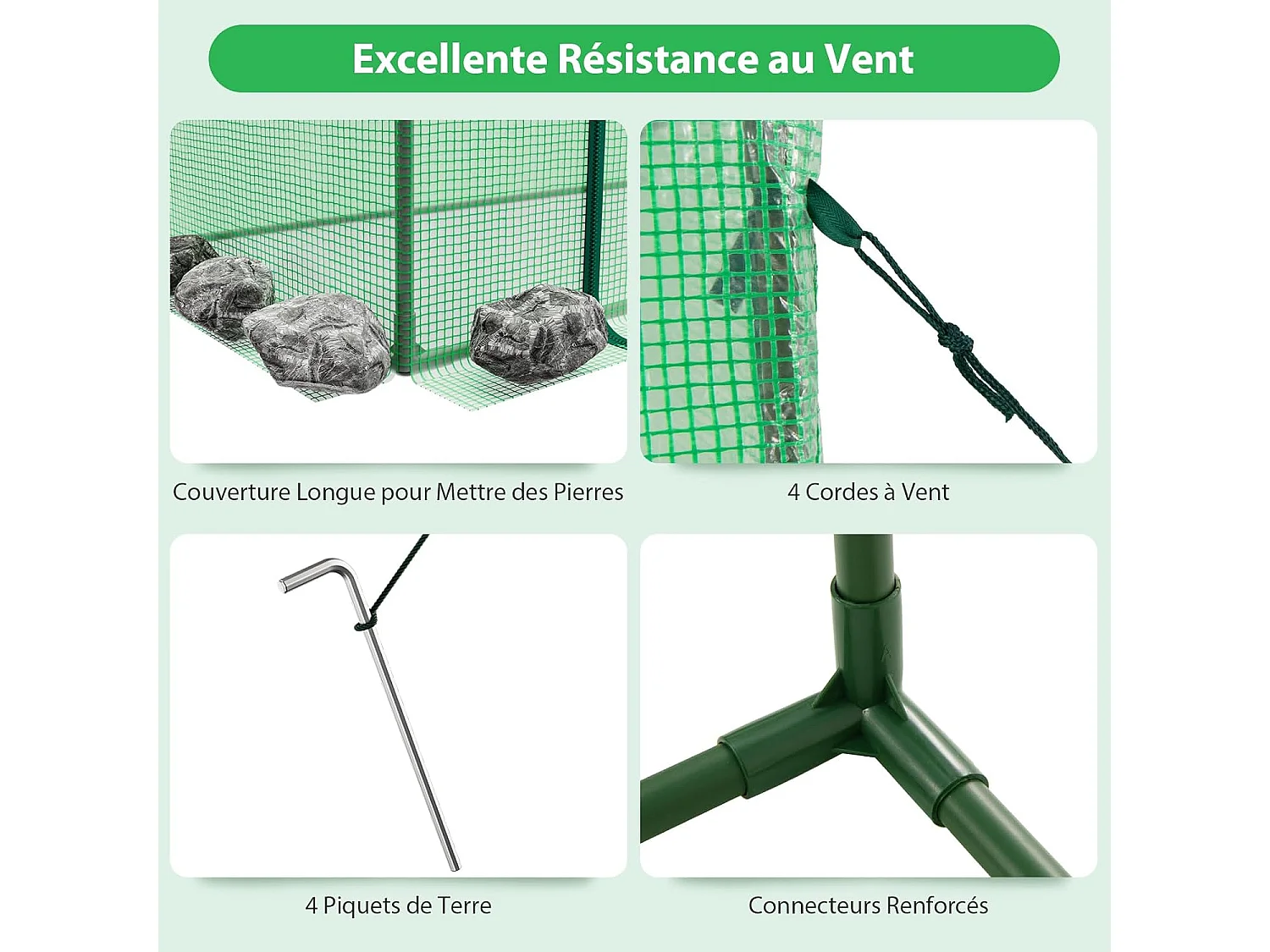 Excellente Résistance au Vent

Couverture Longue pour Mettre des Pierres

4 Cordes à Vent

4 Piquets de Terre

Connecteurs Renforcés