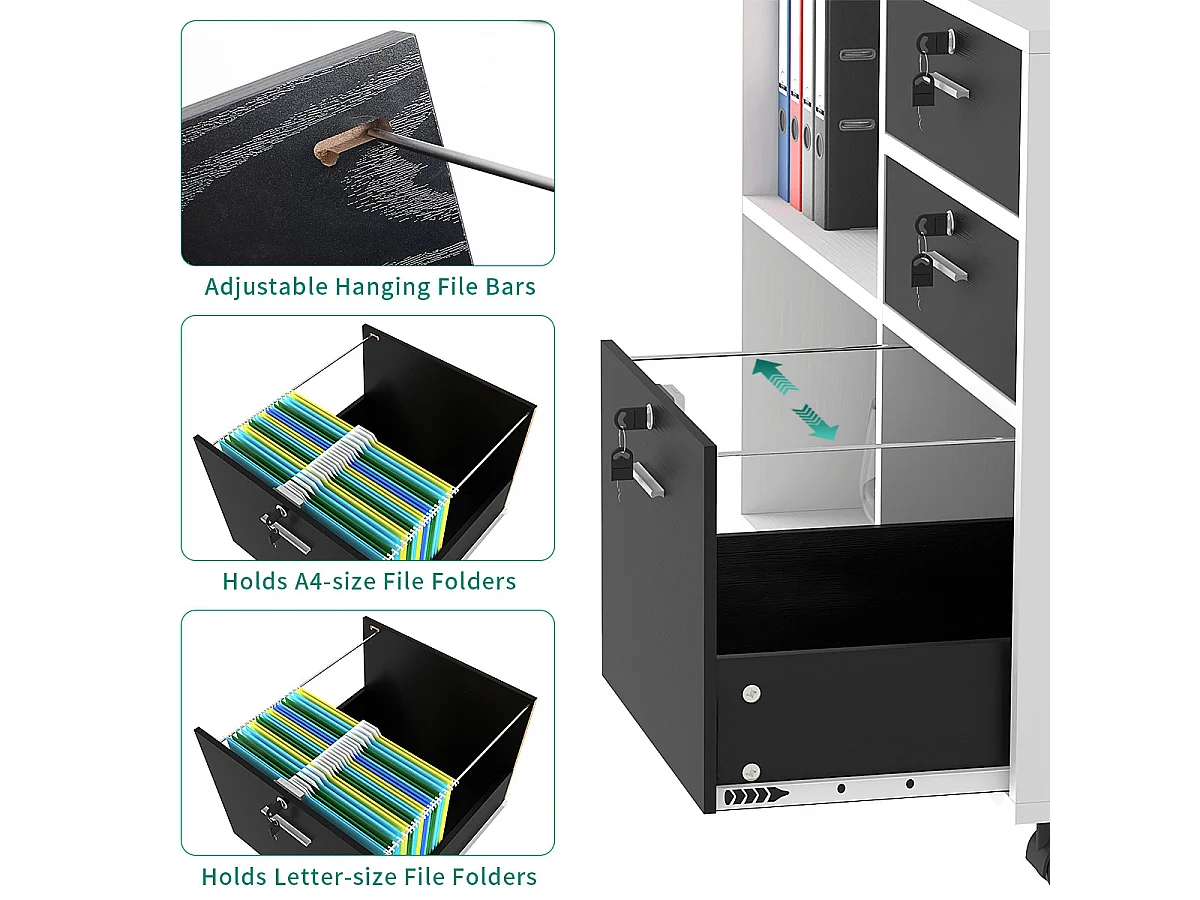 Adjustable Hanging File Bars

Holds A4-size File Folders

Holds Letter-size File Folders