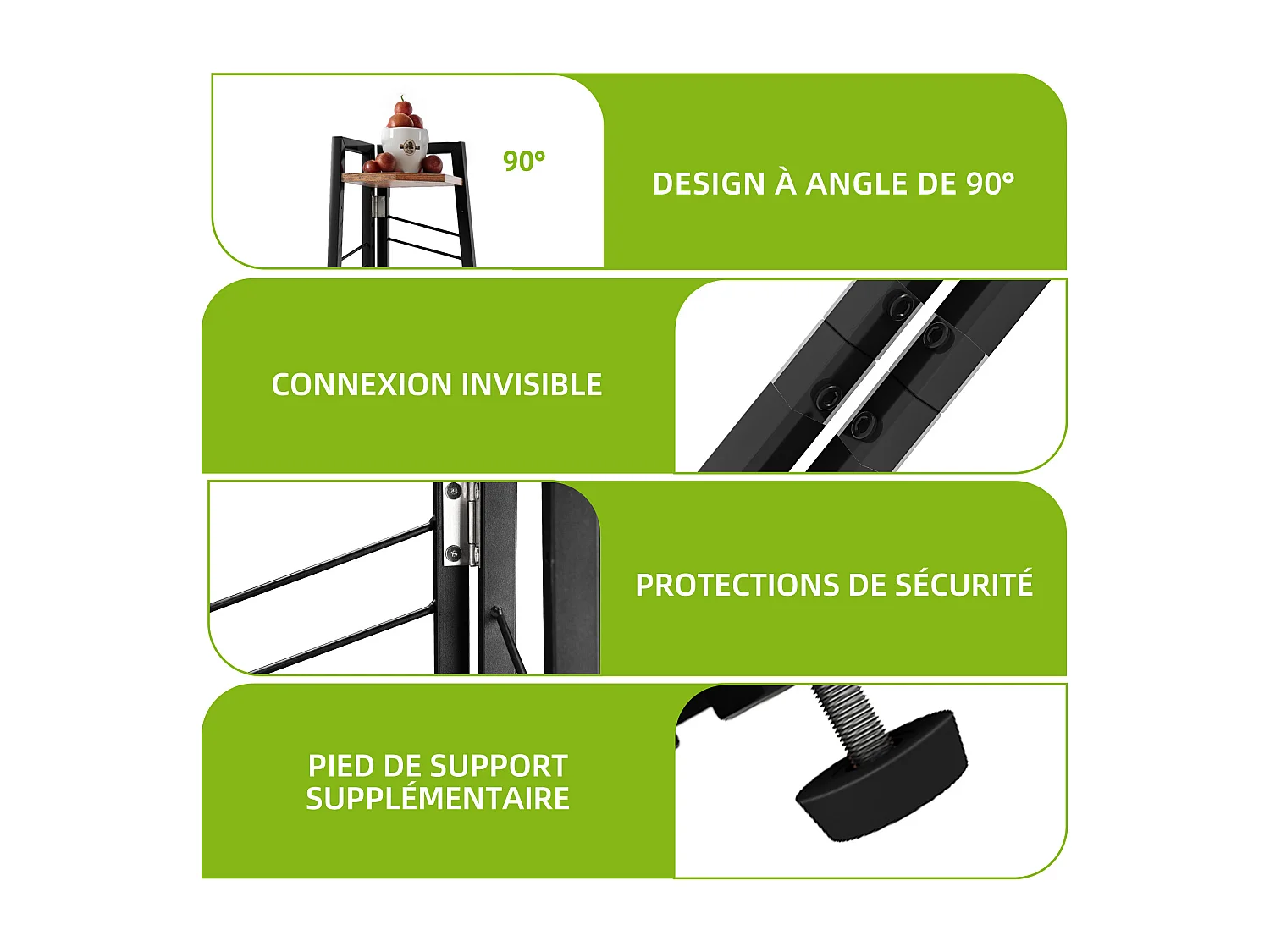 90°

DESIGN À ANGLE DE 90°

CONNEXION INVISIBLE

PROTECTIONS DE SÉCURITÉ

PIED DE SUPPORT SUPPLÉMENTAIRE