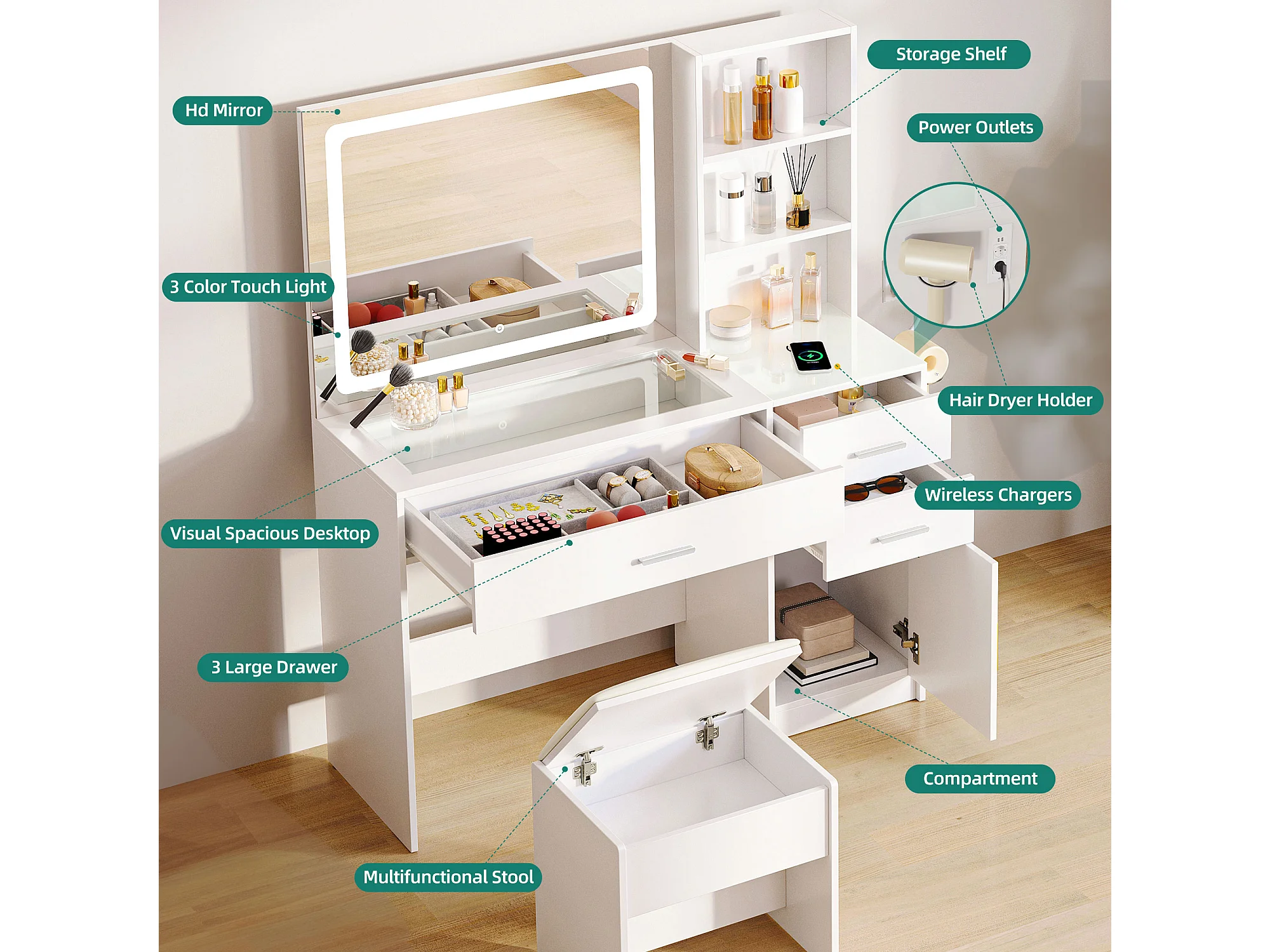 Storage Shelf

Hd Mirror

Power Outlets

3 Color Touch Light

Hair Dryer Holder

Wireless Chargers

Visual Spacious Desktop

3 Large Drawer

Compartment

Multifunctional Stool