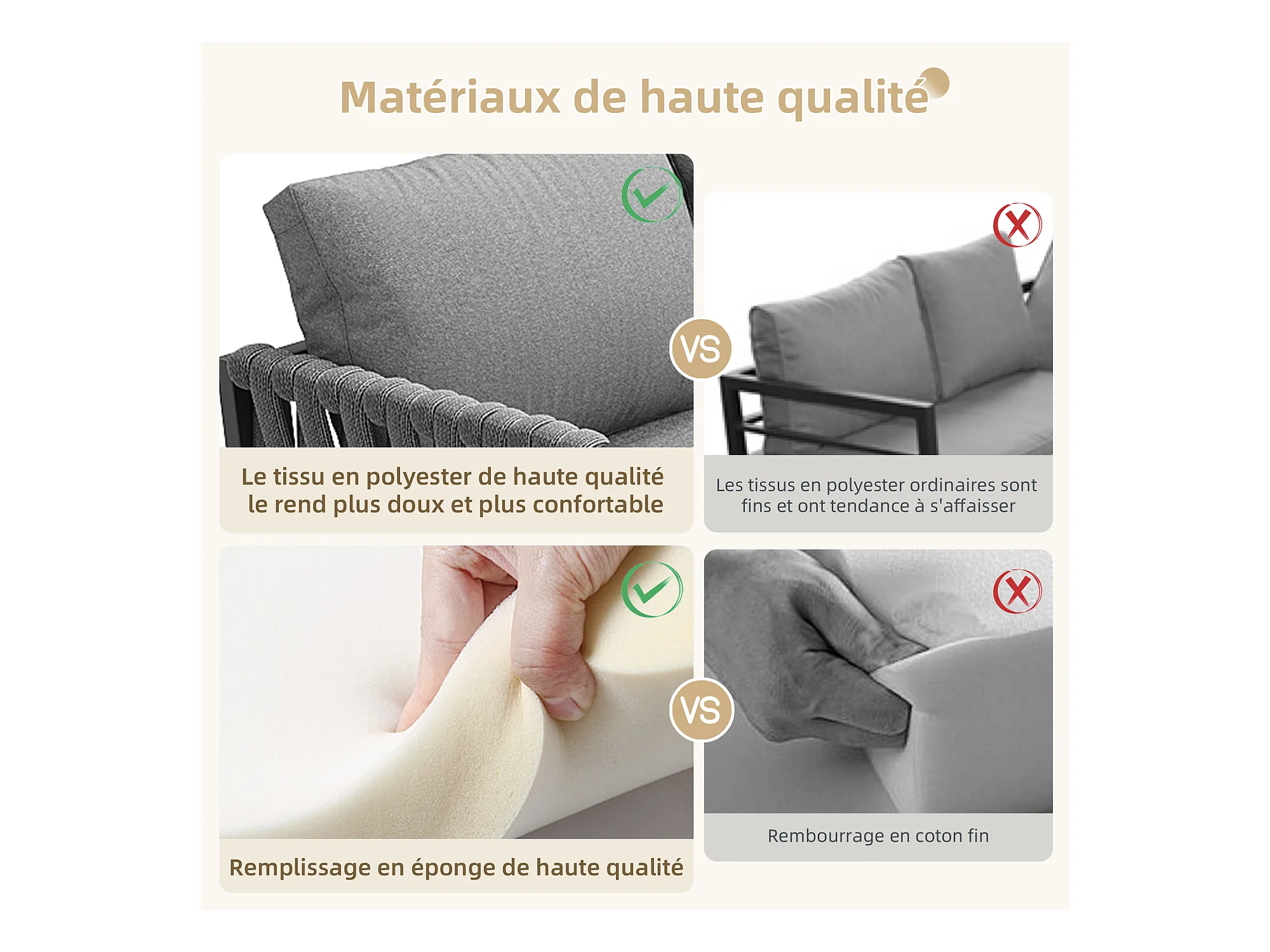 Matériaux de haute qualité

Le tissu en polyester de haute qualité le rend plus doux et plus confortable

VS

Les tissus en polyester ordinaires sont fins et ont tendance à s'affaisser

Remplissage en éponge de haute qualité

VS

Rembourrage en coton fin