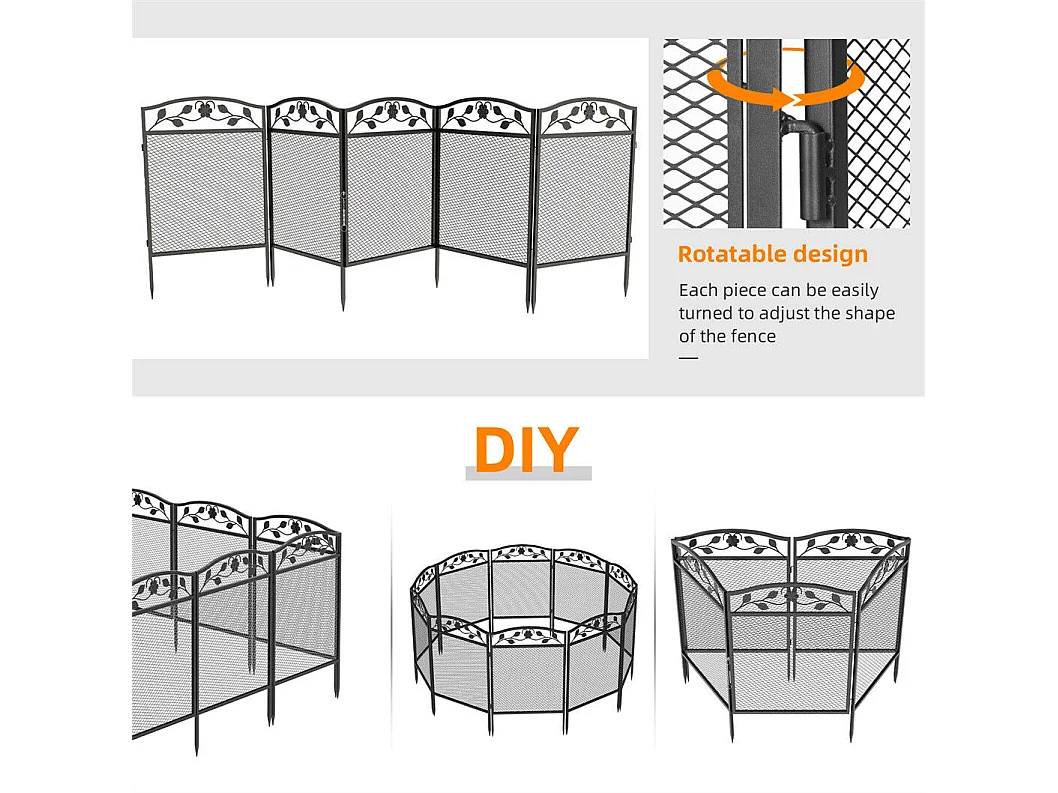 Rotatable design

Each piece can be easily turned to adjust the shape of the fence

DIY