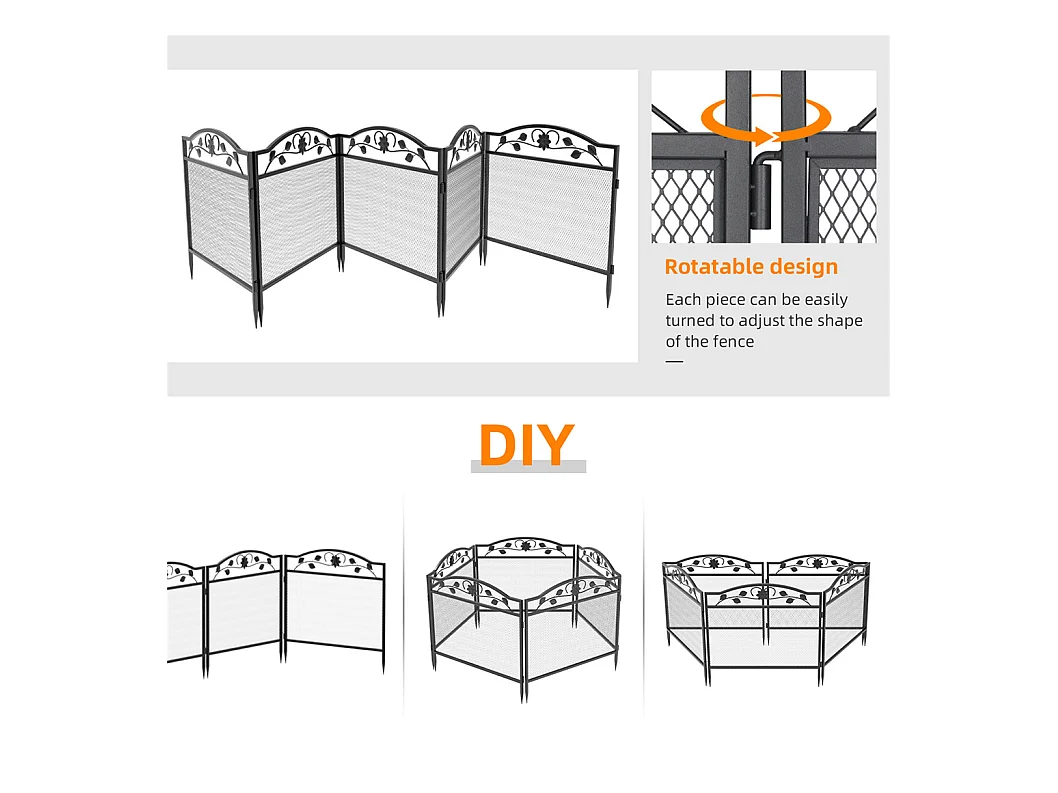 Rotatable design

Each piece can be easily turned to adjust the shape of the fence

DIY