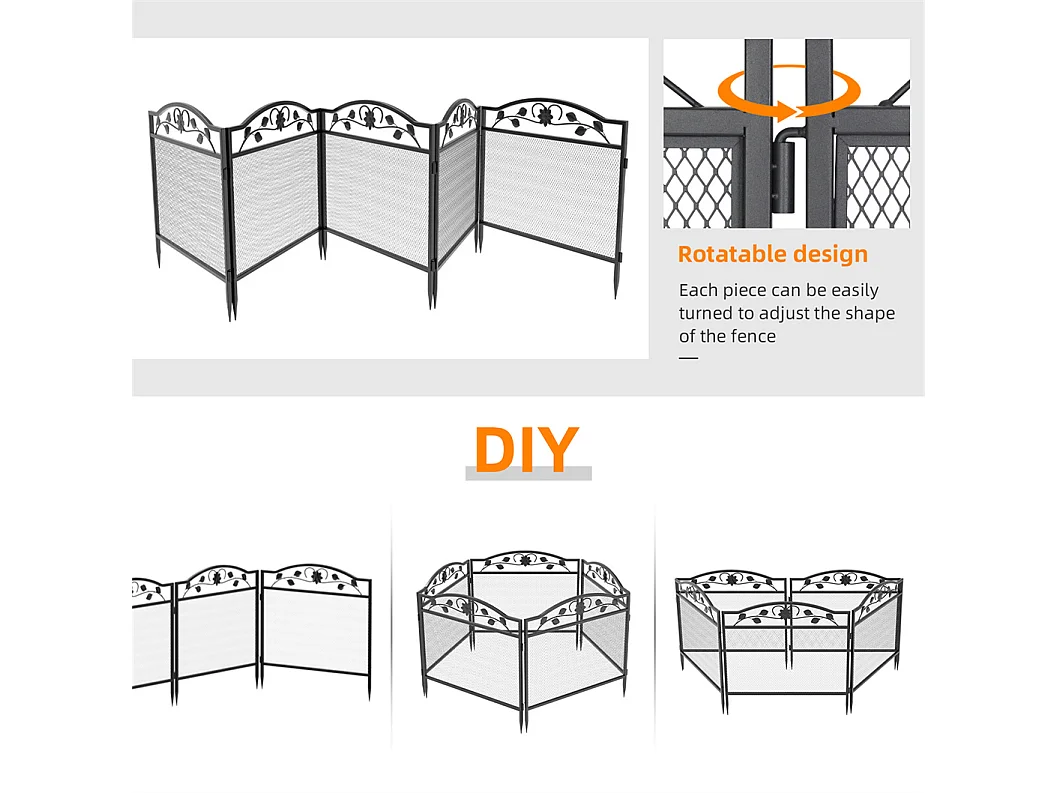 Rotatable design

Each piece can be easily turned to adjust the shape of the fence

DIY