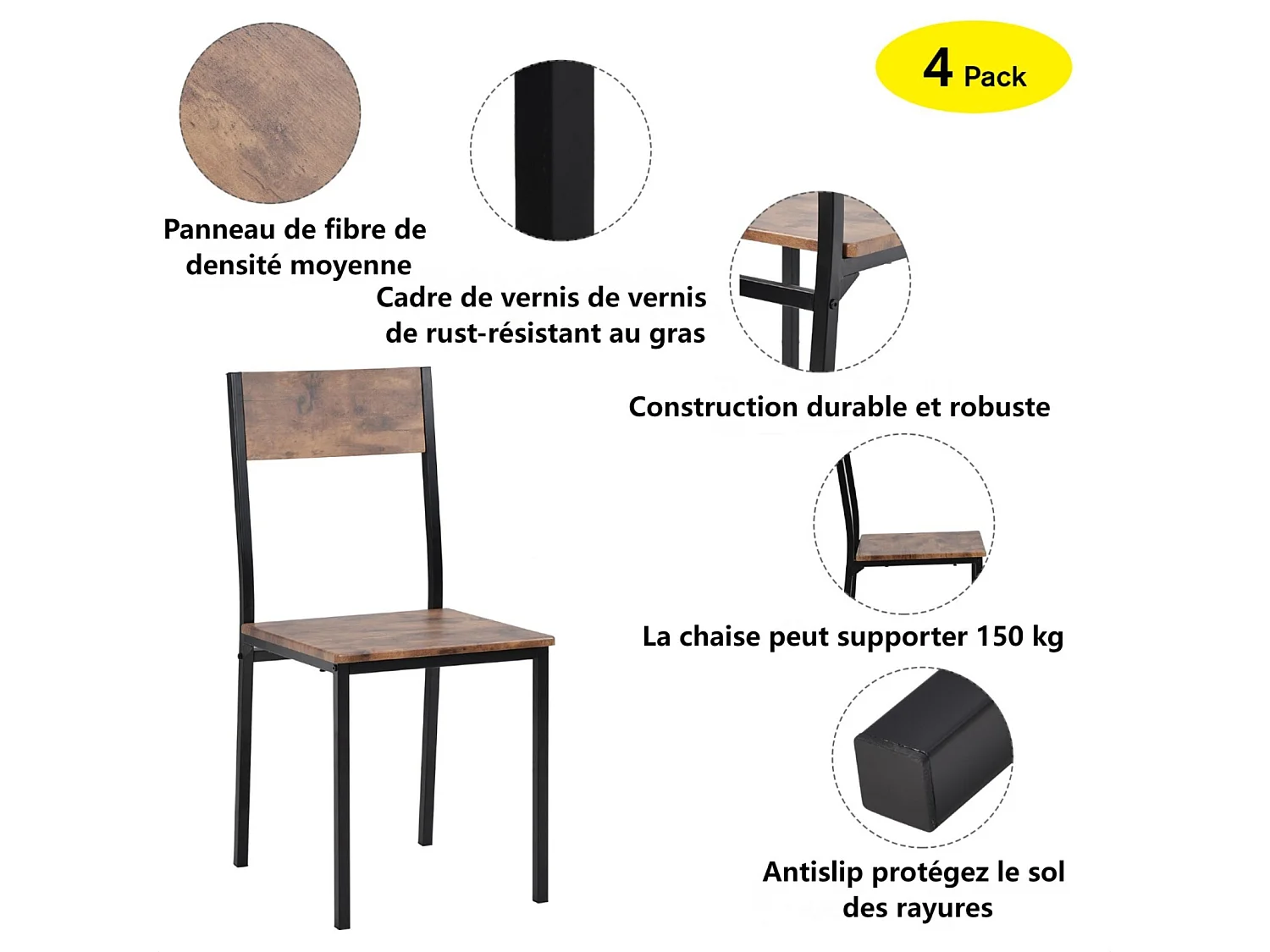 4 Pack

Panneau de fibre de densité moyenne

Cadre de vernis de vernis de rust-résistant au gras

Construction durable et robuste

La chaise peut supporter 150 kg

Antislip protégez le sol des rayures