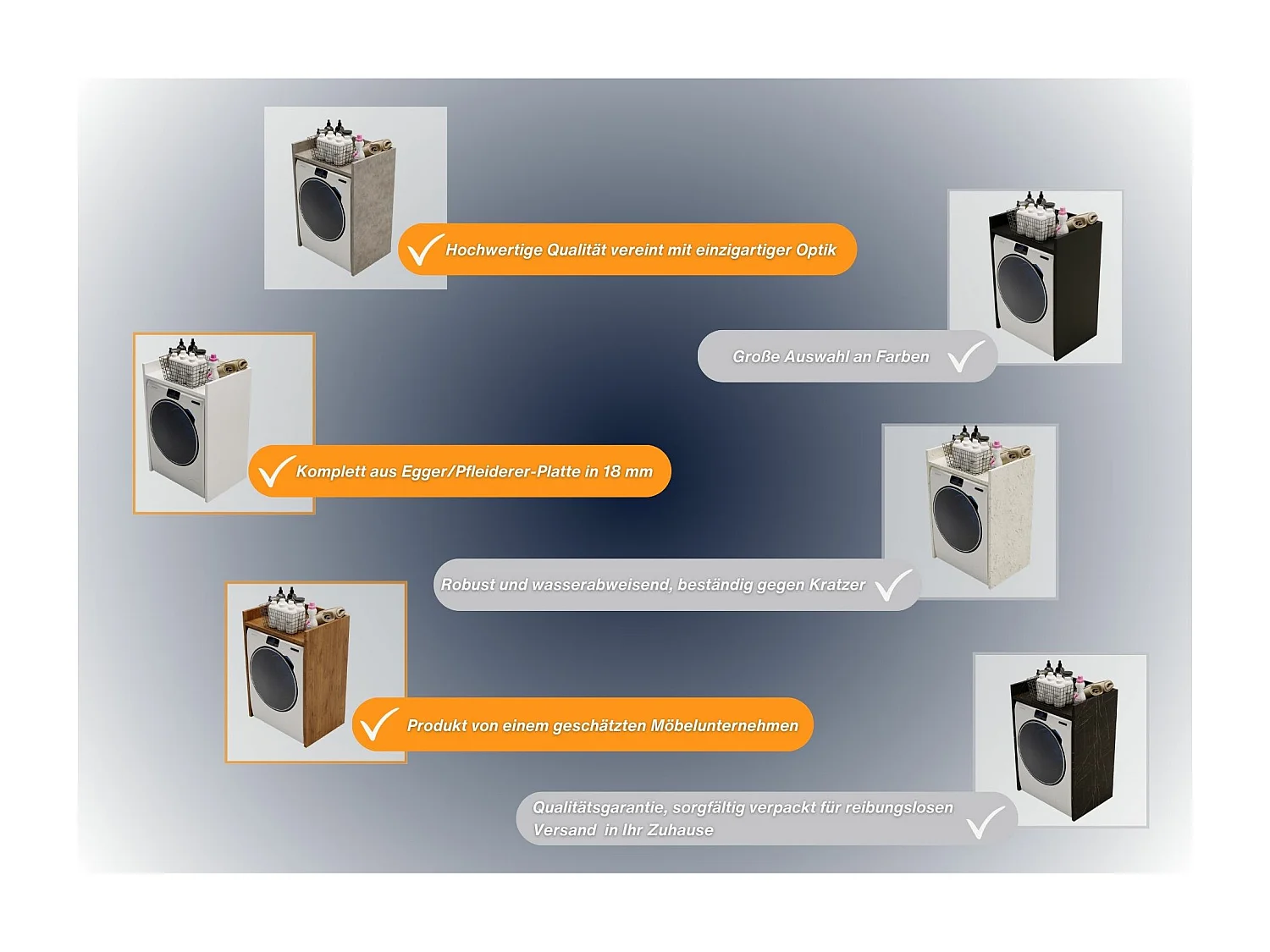 Hochwertige Qualität vereint mit einzigartiger Optik

Große Auswahl an Farben

Komplett aus Egger/Pfleiderer-Platte in 18 mm

Robust und wasserabweisend, beständig gegen Kratzer

Produkt von einem geschätzten Möbelunternehmen

Qualitätsgarantie, sorgfältig verpackt für reibungslosen Versand in Ihr Zuhause